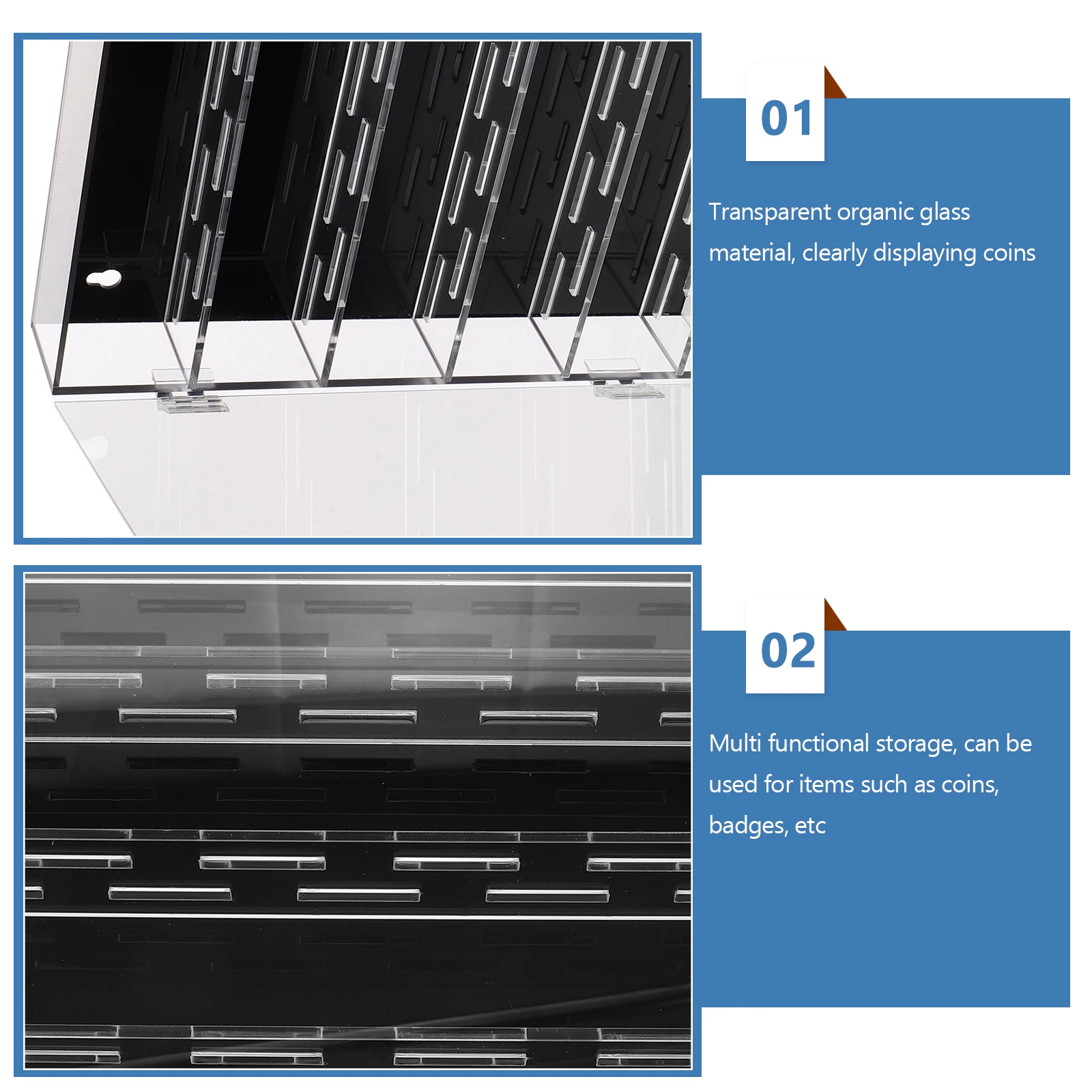 01

Transparent organic glass material, clearly displaying coins

02

Multi functional storage, can be used for items such as coins, badges, etc