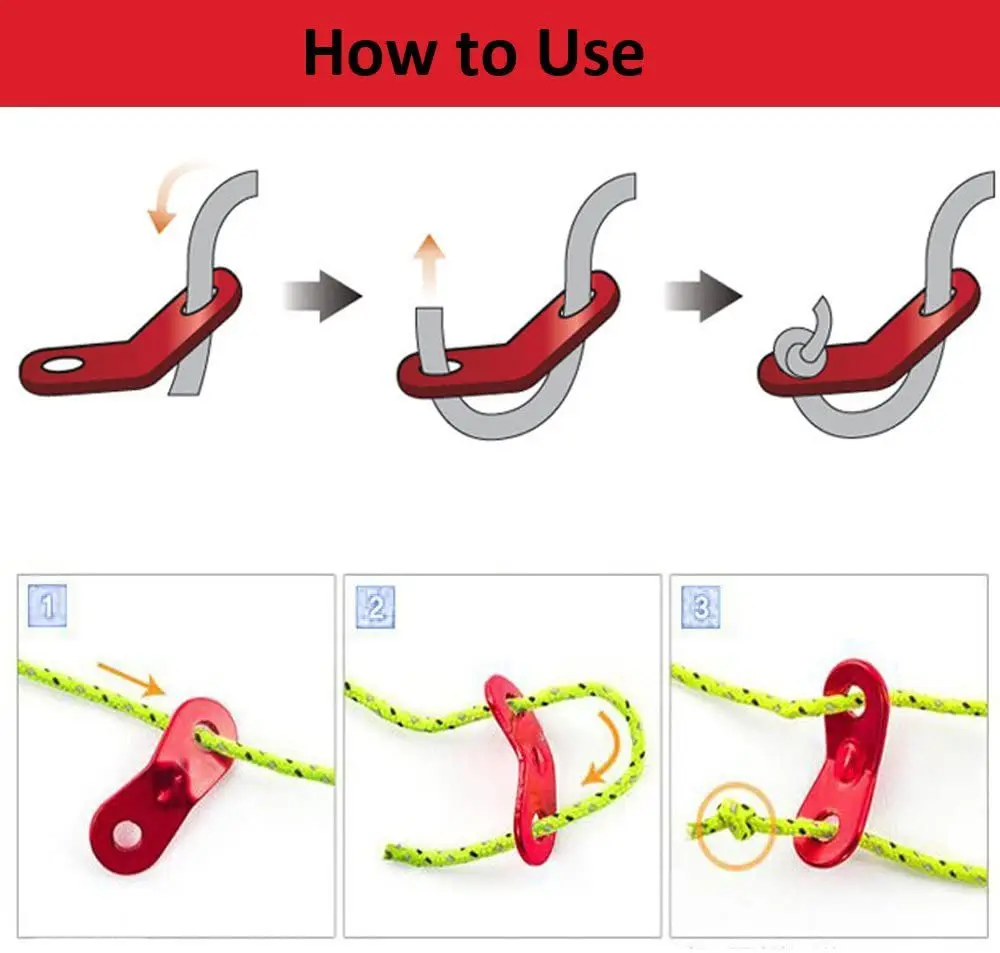 How to Use

1

2

3