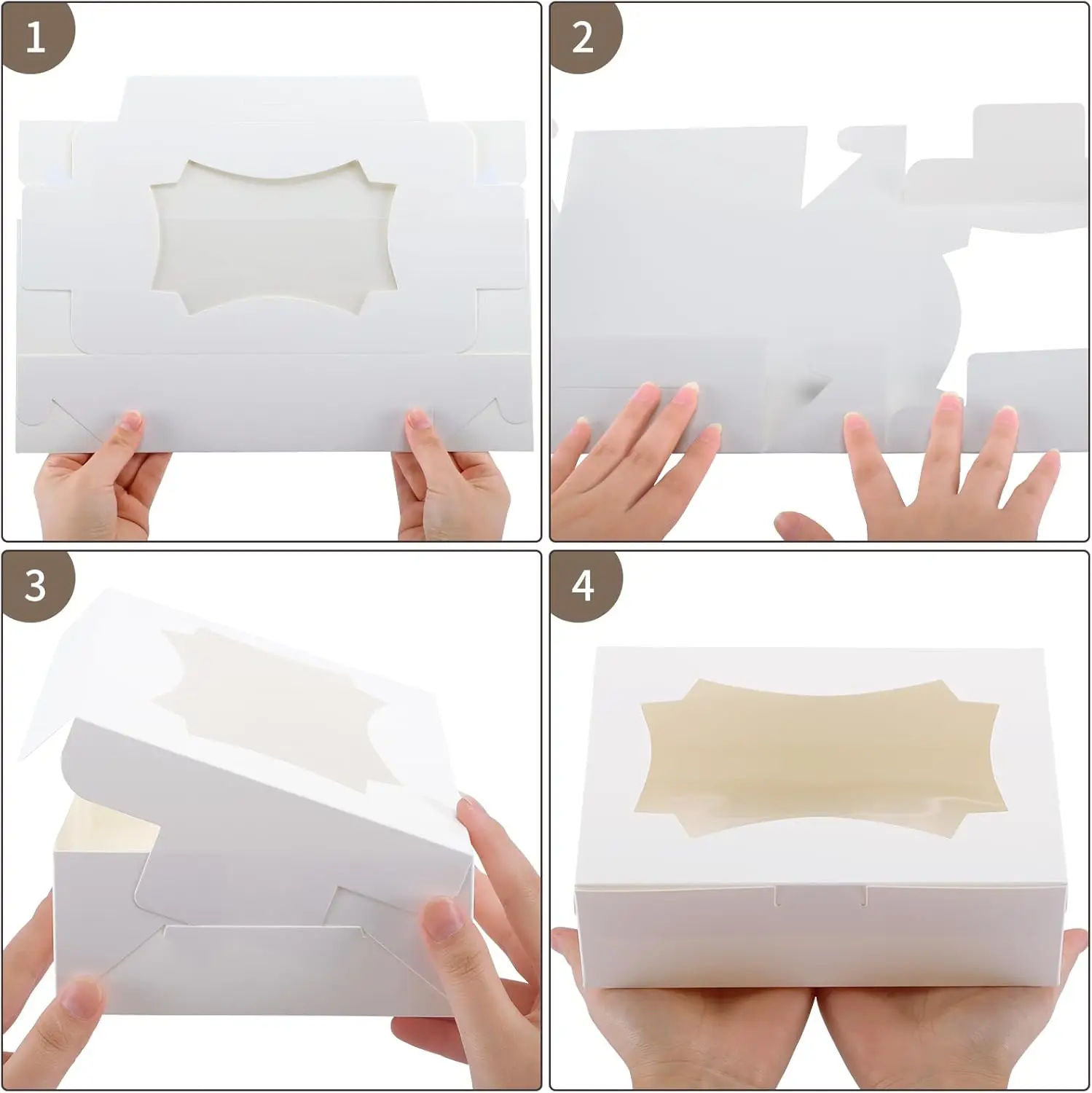 1

2

3

4