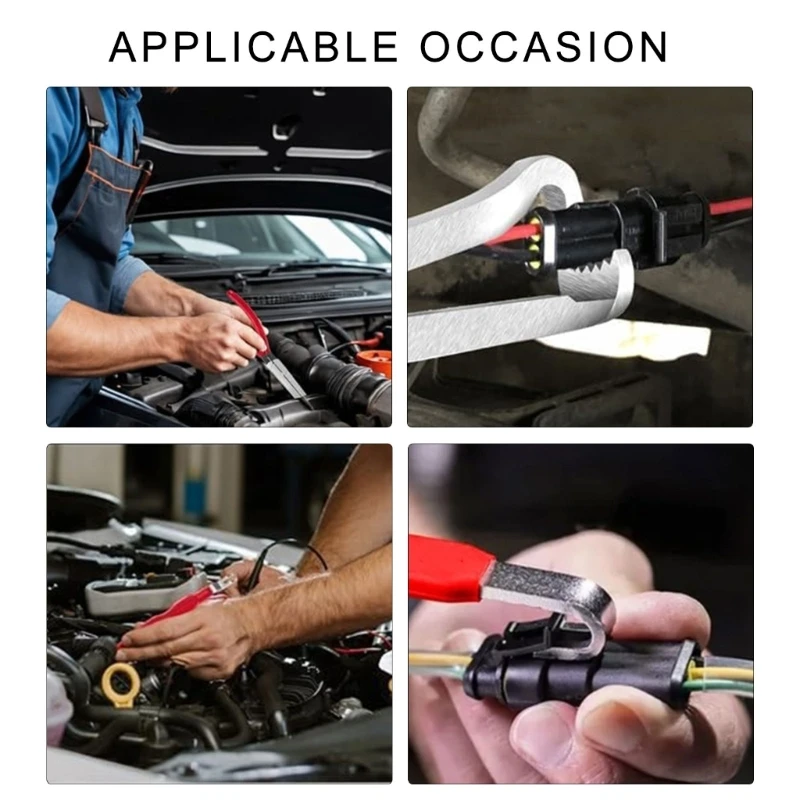 APPLICABLE OCCASION