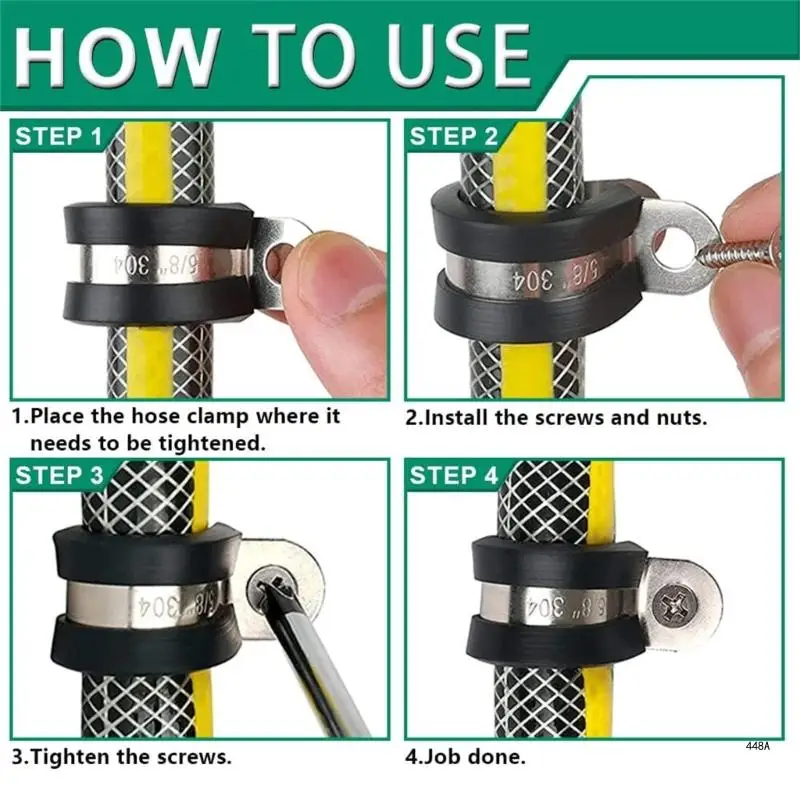 HOW TO USE

STEP 1

5/8" 304

1.Place the hose clamp where it needs to be tightened.

STEP 2

5/8" 304

2.Install the screws and nuts.

STEP 3

5/8" 304

3.Tighten the screws.

STEP 4

5/8" 304

4.Job done.

448A