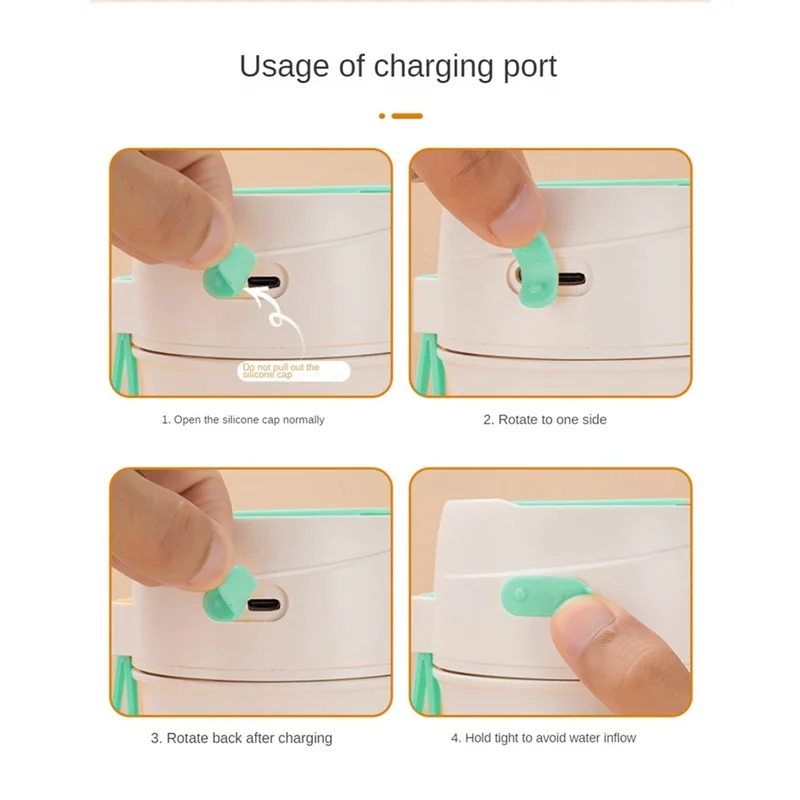 Usage of charging port

Do not pull out the silicone cap

1. Open the silicone cap normally

2. Rotate to one side

3. Rotate back after charging

4. Hold tight to avoid water inflow