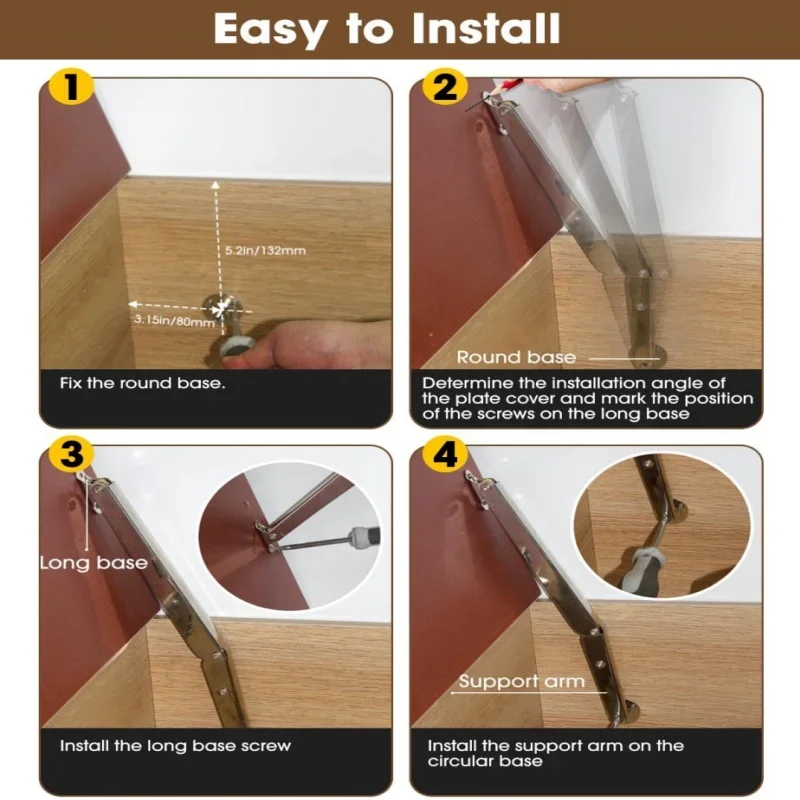 Easy to Install

1

5.2in/132mm

3.15in/80mm

Fix the round base.

2

Round base

Determine the installation angle of the plate cover and mark the position of the screws on the long base

3

Long base

Install the long base screw

4

Support arm

Install the support arm on the circular base