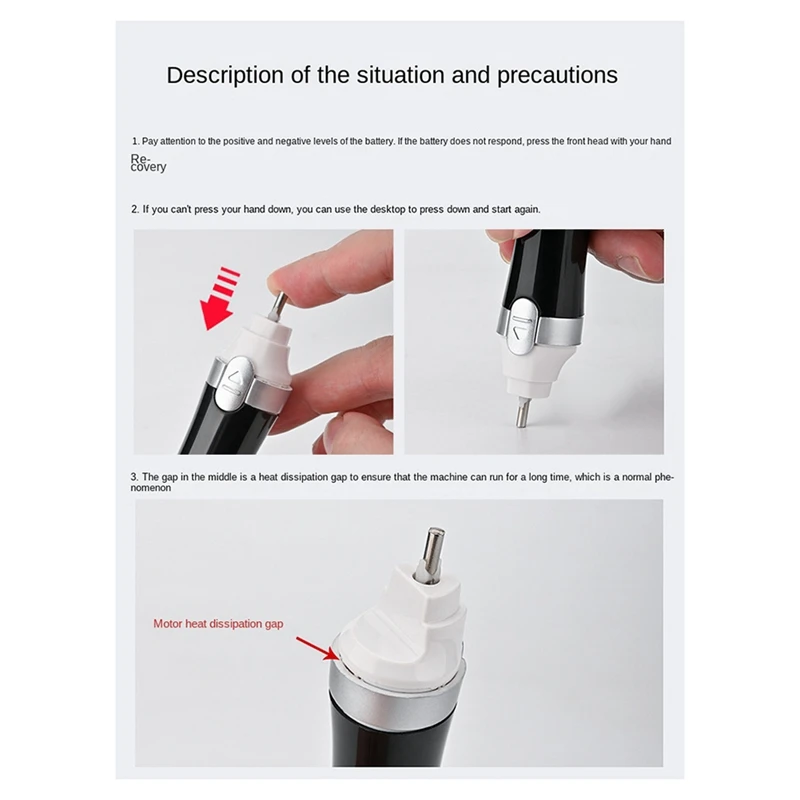 Description of the situation and precautions

1. Pay attention to the positive and negative levels of the battery. If the battery does not respond, press the front head with your hand Recovery

2. If you can't press your hand down, you can use the desktop to press down and start again.

3. The gap in the middle is a heat dissipation gap to ensure that the machine can run for a long time, which is a normal phenomenon

Motor heat dissipation gap