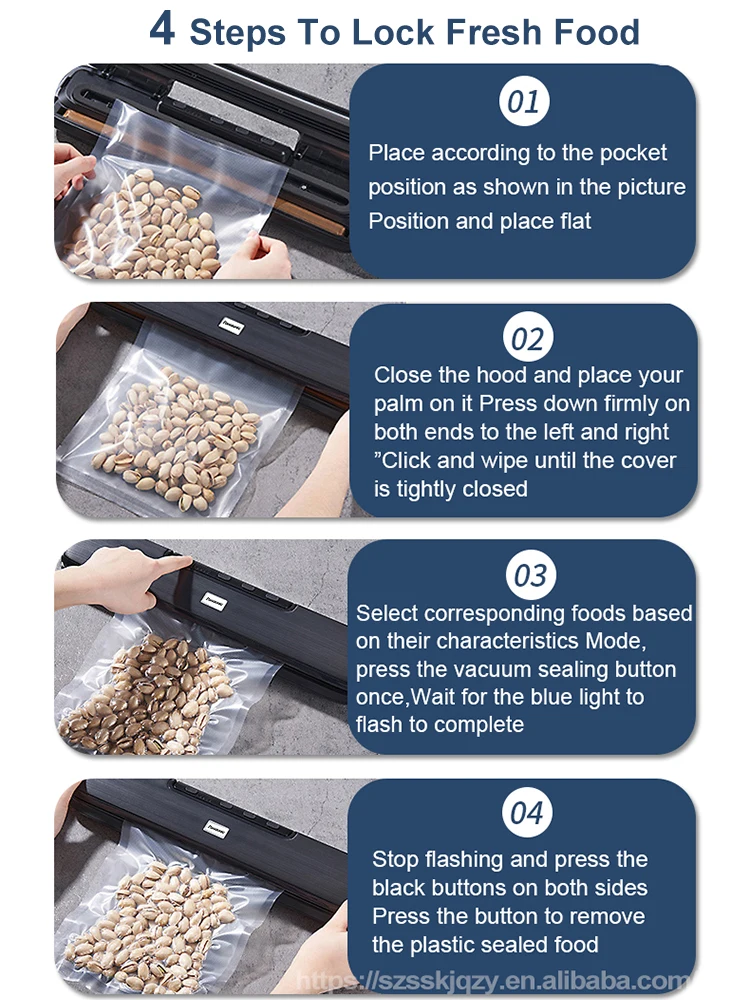 4 Steps To Lock Fresh Food

01

Place according to the pocket position as shown in the picture Position and place flat

02

Close the hood and place your palm on it Press down firmly on both ends to the left and right "Click and wipe until the cover is tightly closed

03

Select corresponding foods based on their characteristics Mode, press the vacuum sealing button once,Wait for the blue light to flash to complete

04

Stop flashing and press the black buttons on both sides Press the button to remove the plastic sealed food

https://szsskjqzy.en.alibaba.com