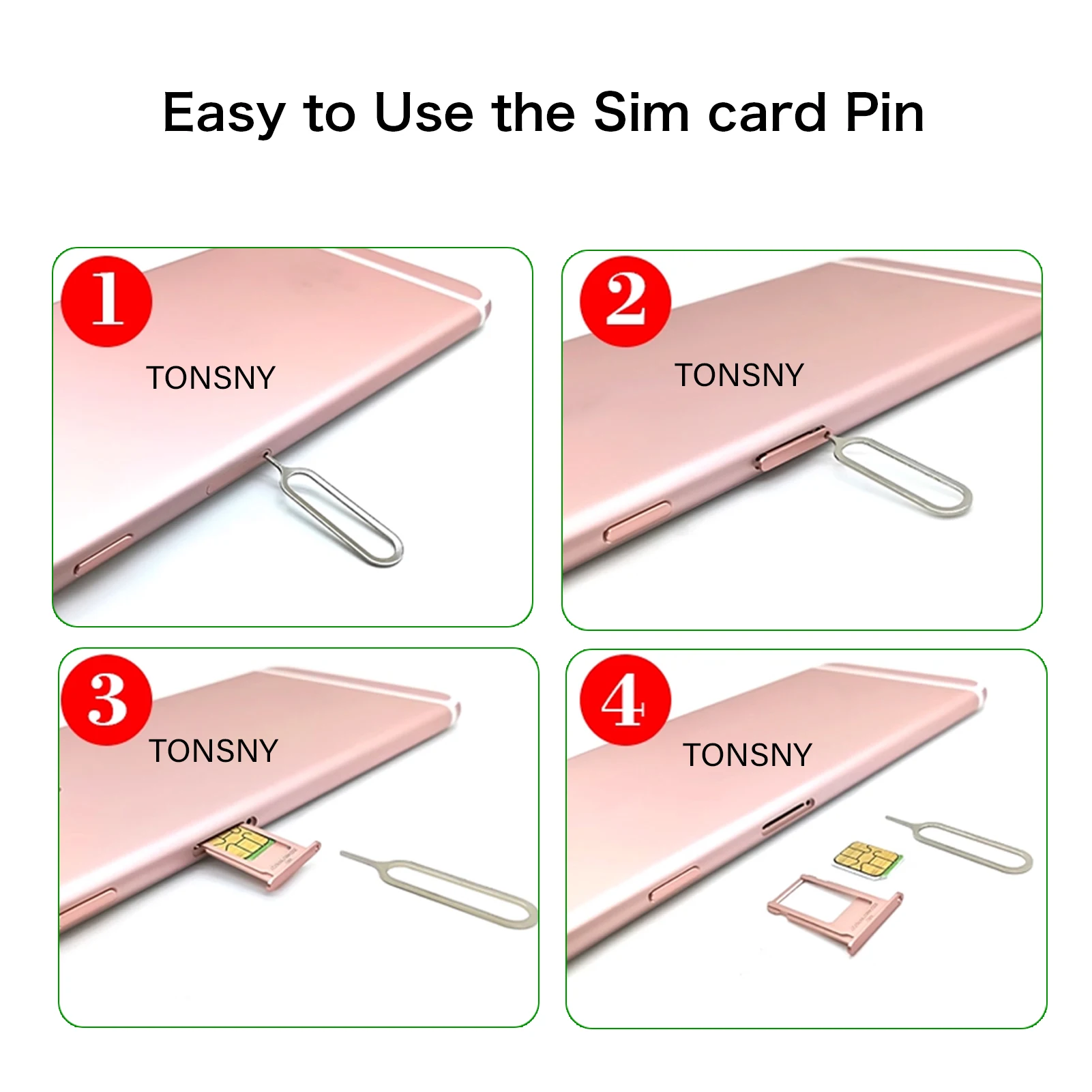 Easy to Use the Sim card Pin

1
TONSNY

2
TONSNY

3
TONSNY

4
TONSNY