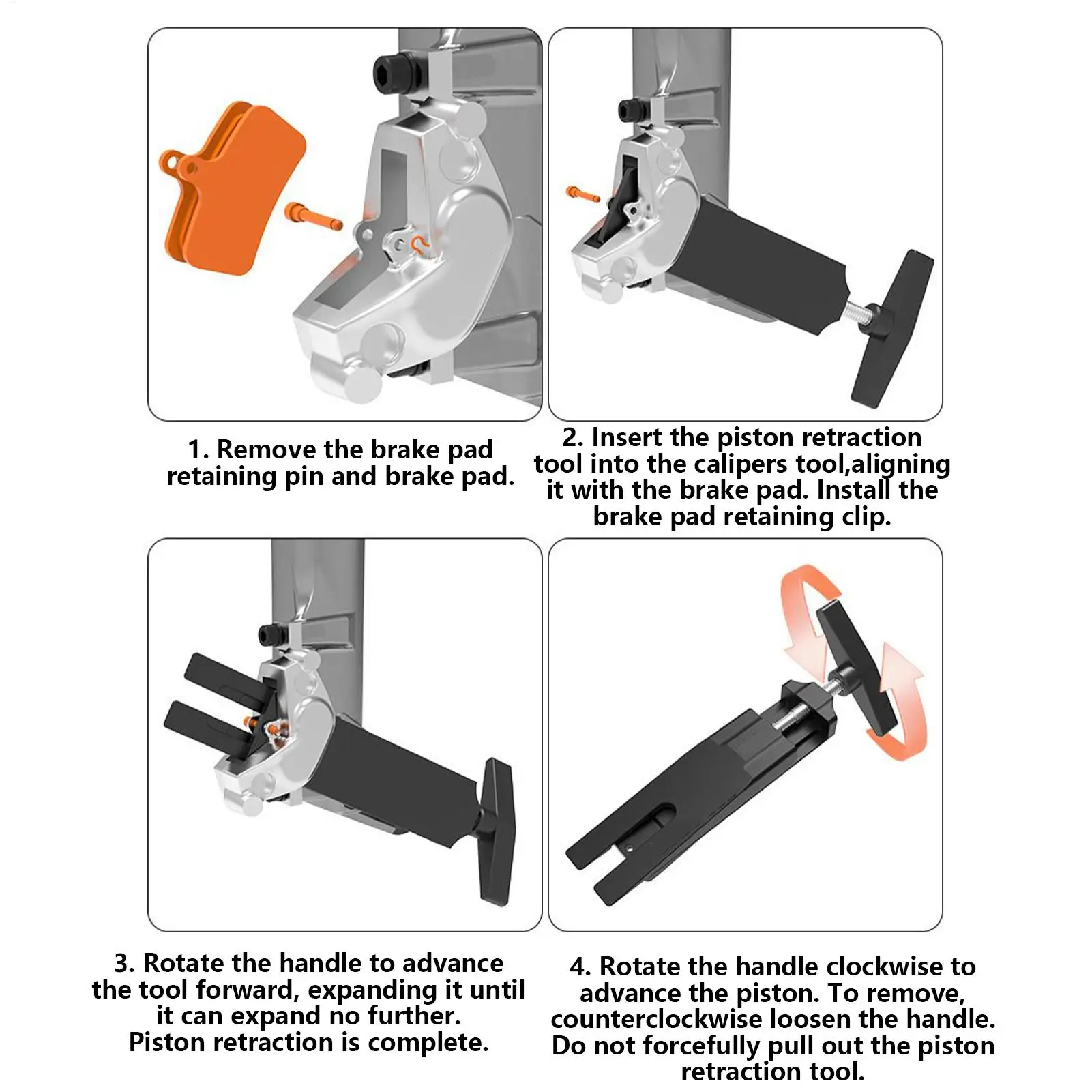 1. Remove the brake pad retaining pin and brake pad.

2. Insert the piston retraction tool into the calipers tool,aligning it with the brake pad. Install the brake pad retaining clip.

3. Rotate the handle to advance the tool forward, expanding it until it can expand no further. Piston retraction is complete.

4. Rotate the handle clockwise to advance the piston. To remove, counterclockwise loosen the handle. Do not forcefully pull out the piston retraction tool.