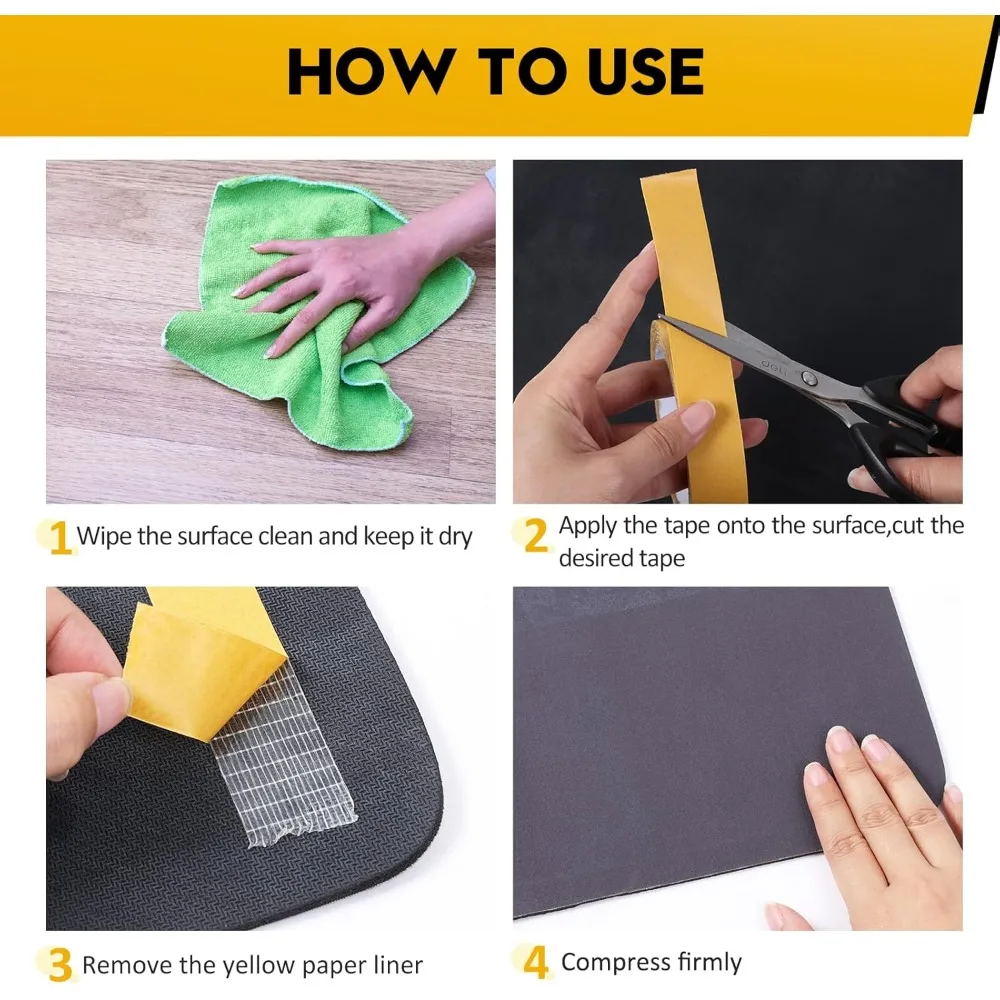 HOW TO USE

1 Wipe the surface clean and keep it dry

2 Apply the tape onto the surface,cut the desired tape

3 Remove the yellow paper liner

4 Compress firmly