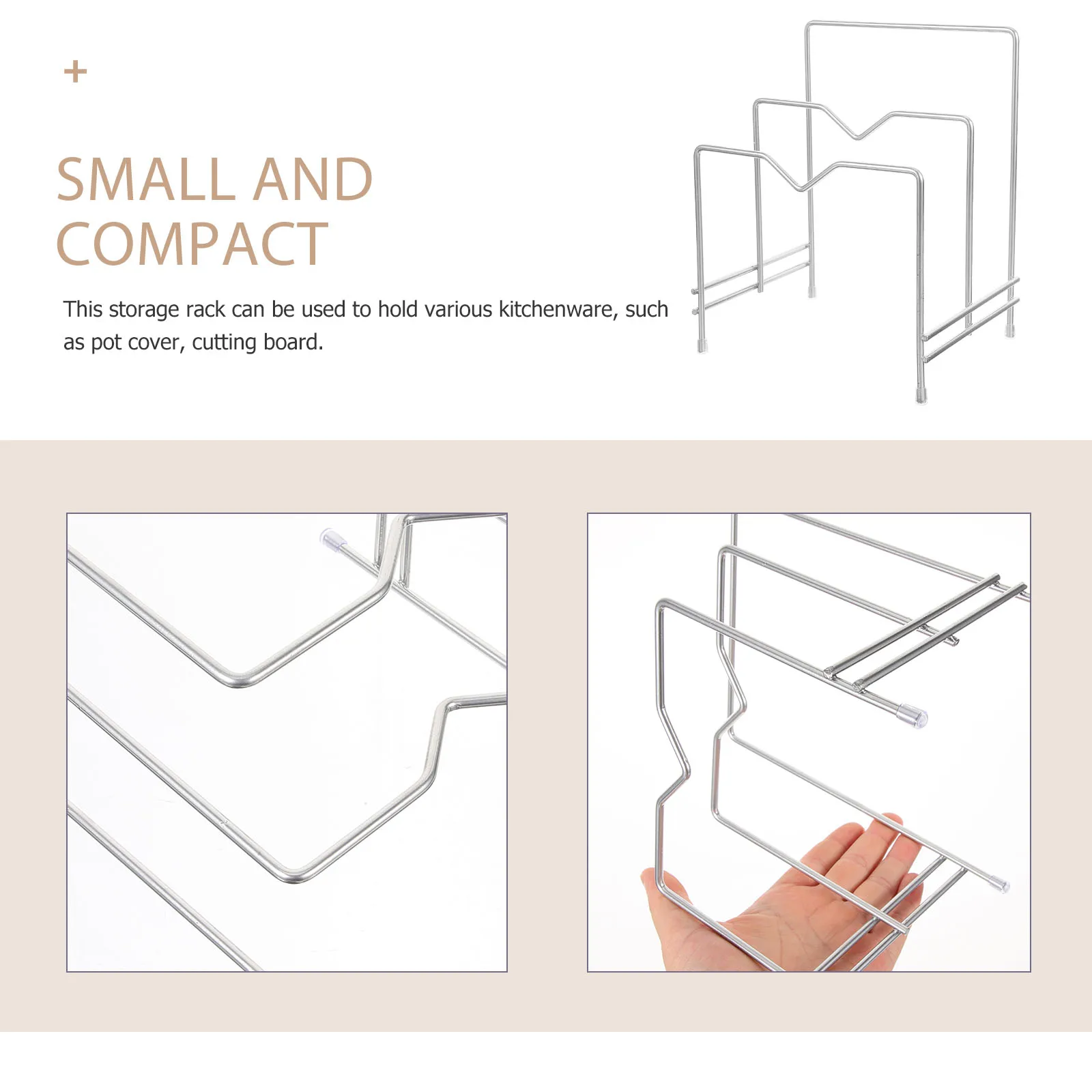 +

SMALL AND COMPACT

This storage rack can be used to hold various kitchenware, such as pot cover, cutting board.