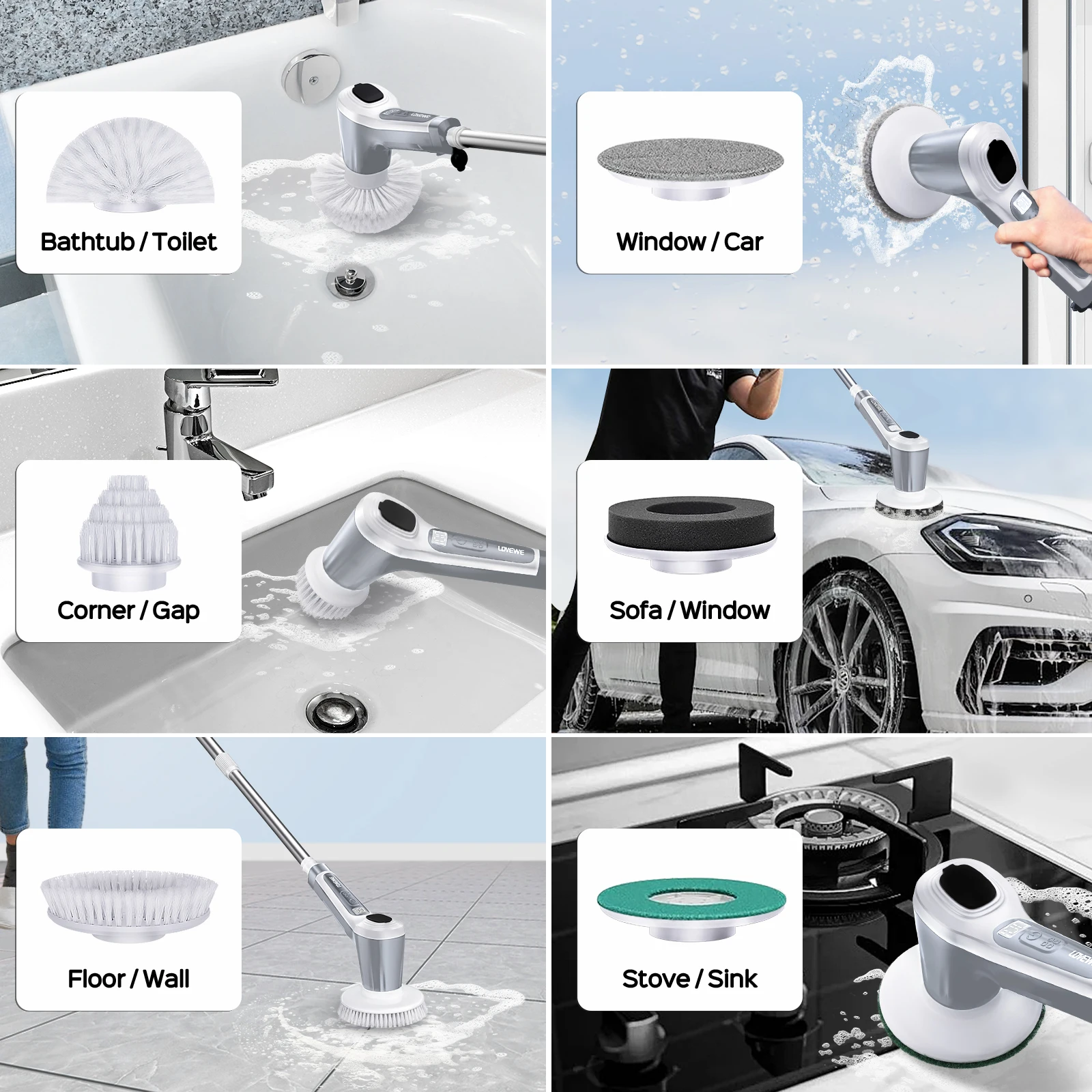 Bathtub / Toilet

Window / Car

Corner / Gap

LOVEWE

Sofa / Window

Floor / Wall

Stove / Sink