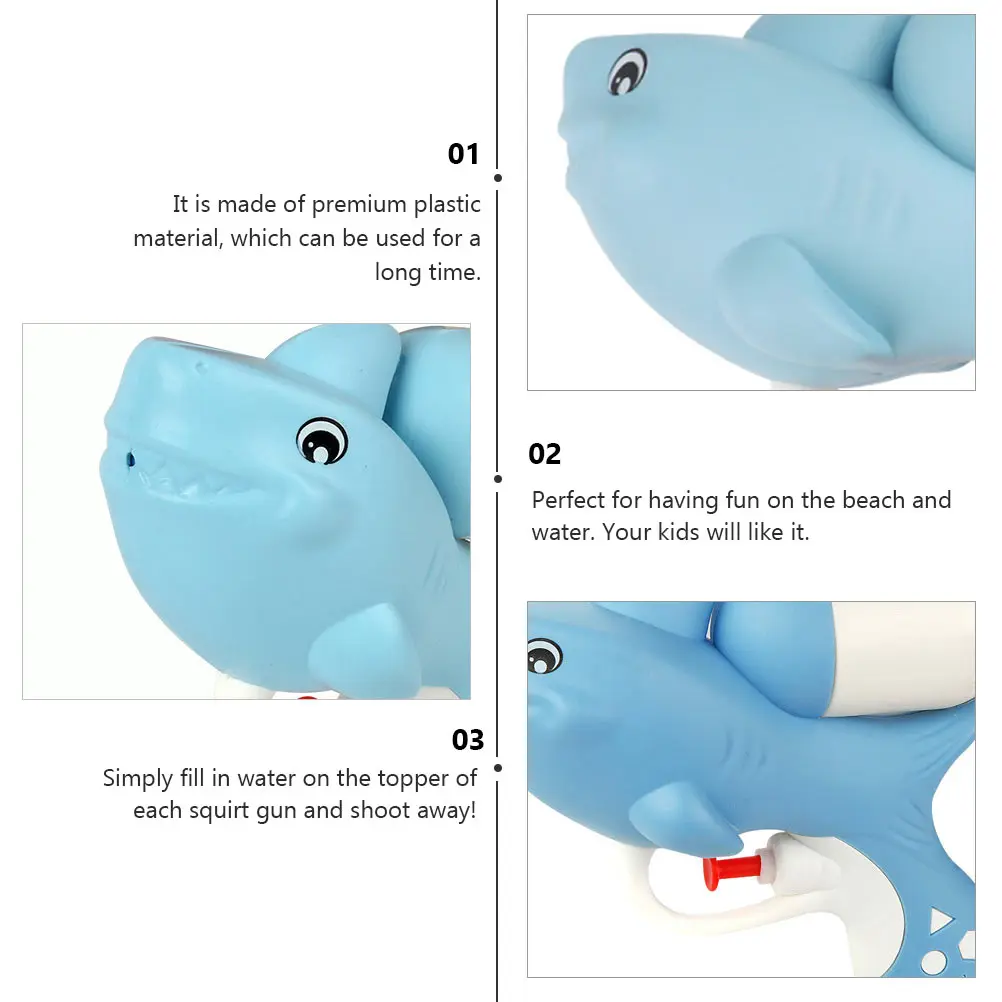 01

It is made of premium plastic material, which can be used for a long time.

02

Perfect for having fun on the beach and water. Your kids will like it.

03

Simply fill in water on the topper of each squirt gun and shoot away!