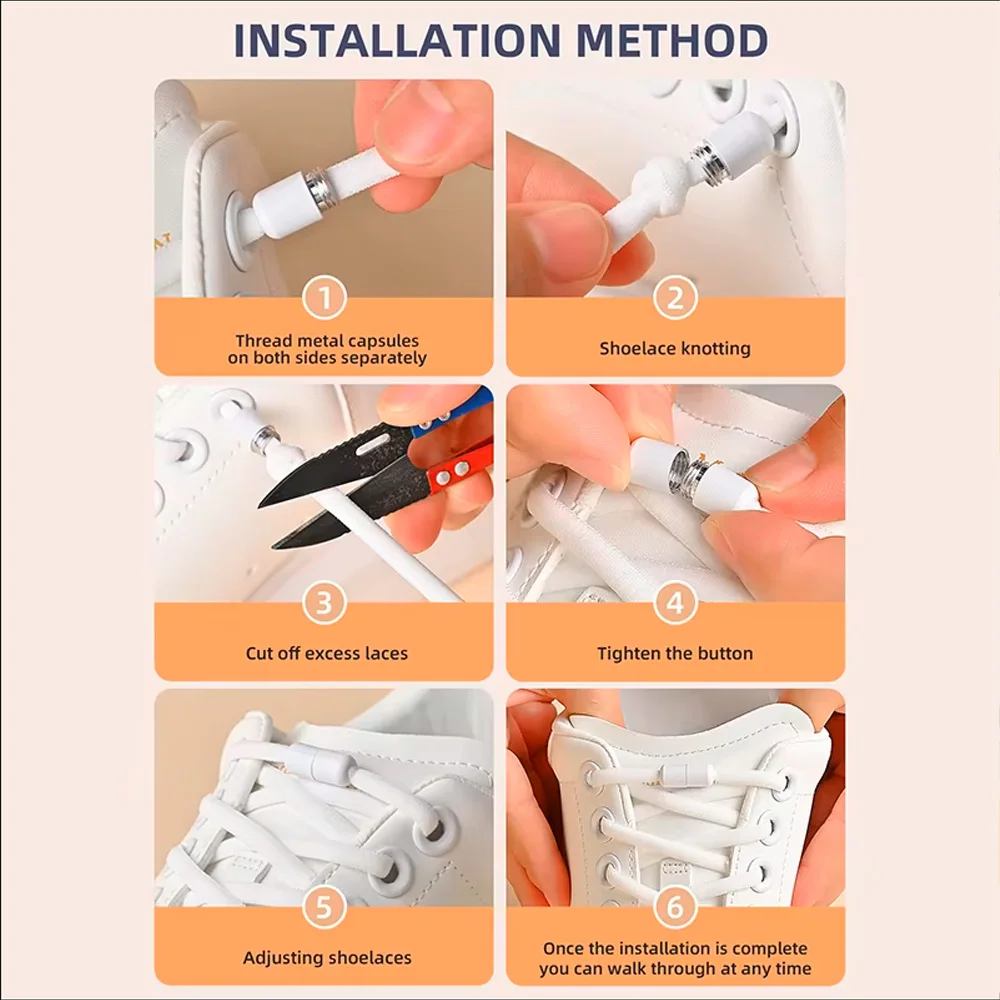 INSTALLATION METHOD

1
Thread metal capsules on both sides separately

2
Shoelace knotting

3
Cut off excess laces

4
Tighten the button

5
Adjusting shoelaces

6
Once the installation is complete you can walk through at any time