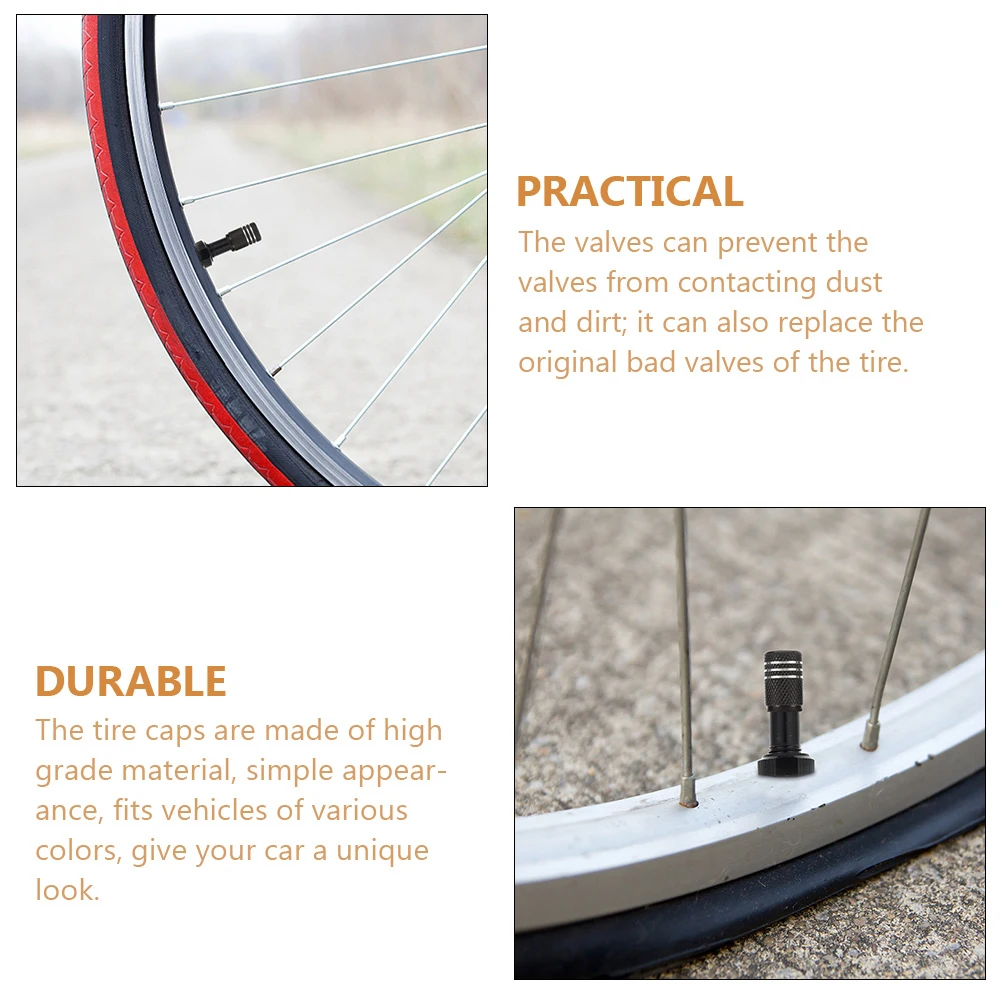 PRACTICAL
The valves can prevent the valves from contacting dust and dirt; it can also replace the original bad valves of the tire.

DURABLE
The tire caps are made of high grade material, simple appearance, fits vehicles of various colors, give your car a unique look.