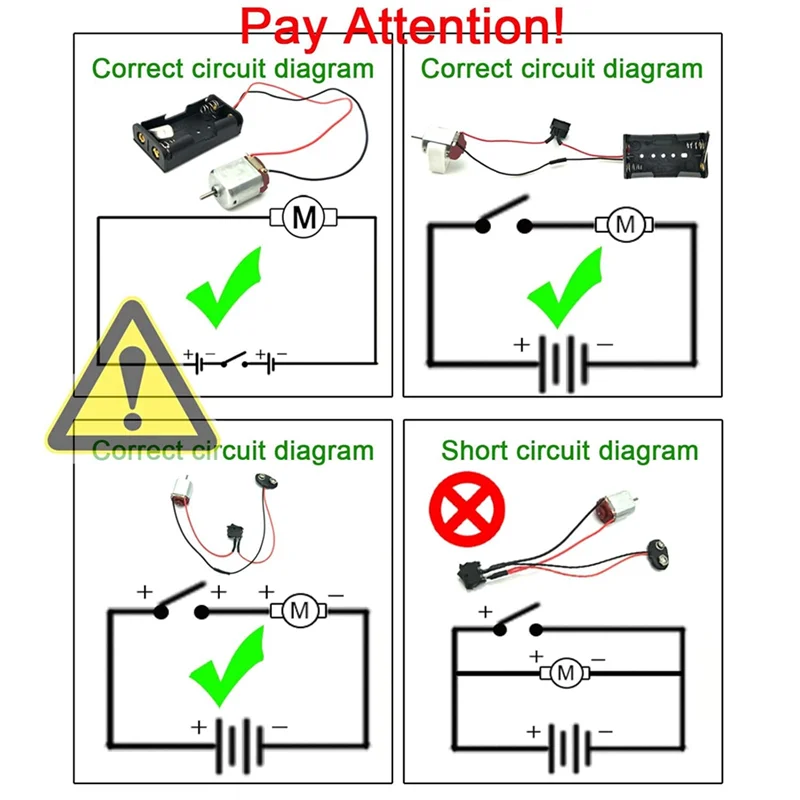 Pay Attention!

Correct circuit diagram

M

+ − + −

Correct circuit diagram

M

+ −

Correct circuit diagram

+ + + M −

+ −

Short circuit diagram

+

+ M −

+ −