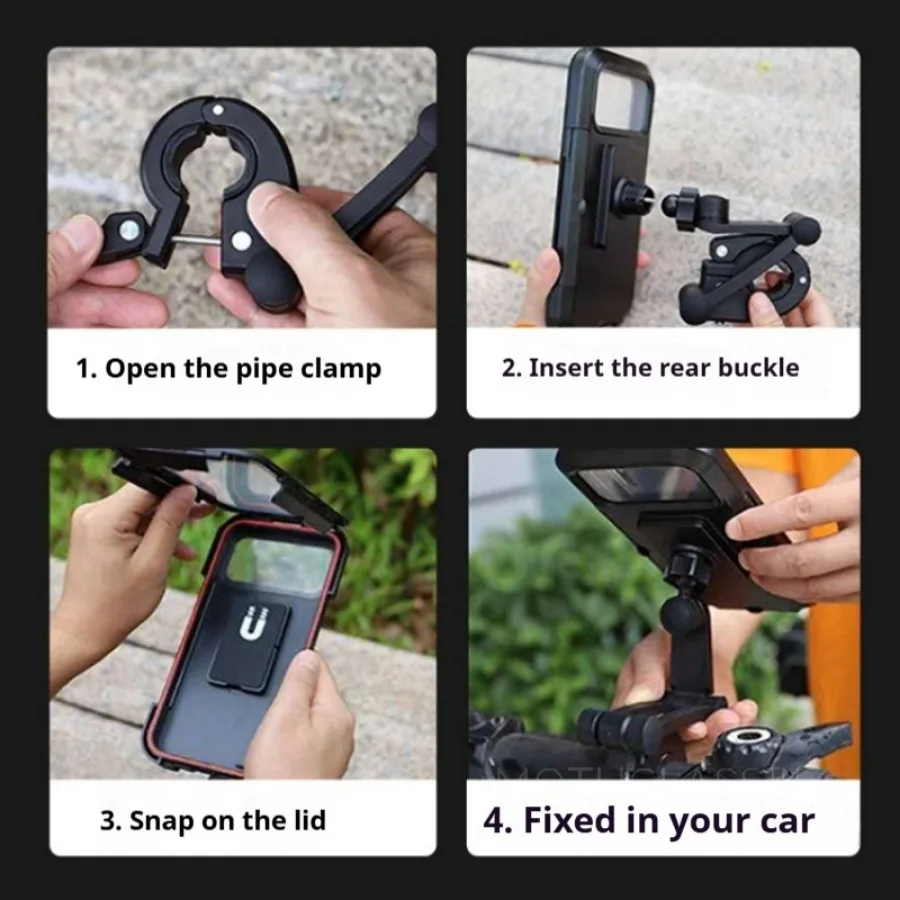 1. Open the pipe clamp

2. Insert the rear buckle

3. Snap on the lid

4. Fixed in your car