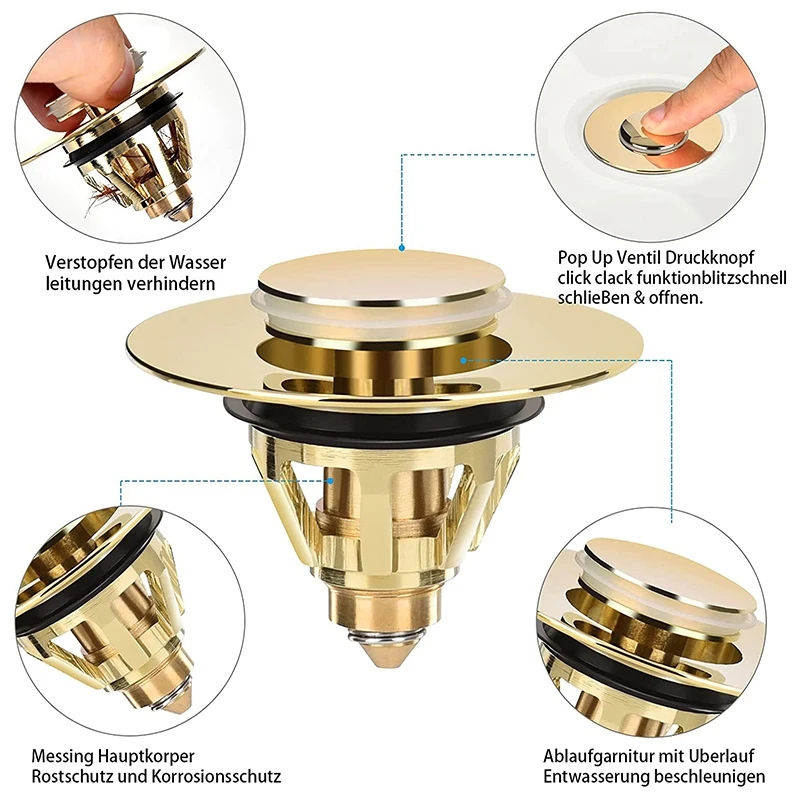 Verstopfen der Wasser leitungen verhindern

Pop Up Ventil Druckknopf click clack funktionblitzschnell schließen & offnen.

Messing Hauptkorper Rostschutz und Korrosionsschutz

Ablaufgarnitur mit Uberlauf Entwasserung beschleunigen