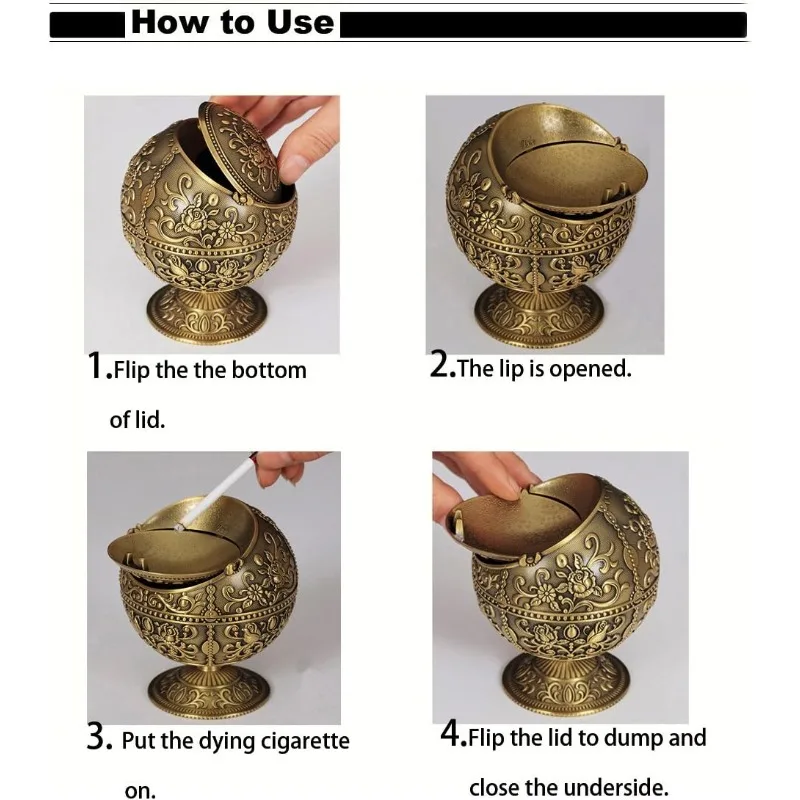 How to Use

1.Flip the the bottom of lid.

2.The lip is opened.

3. Put the dying cigarette on.

4.Flip the lid to dump and close the underside.