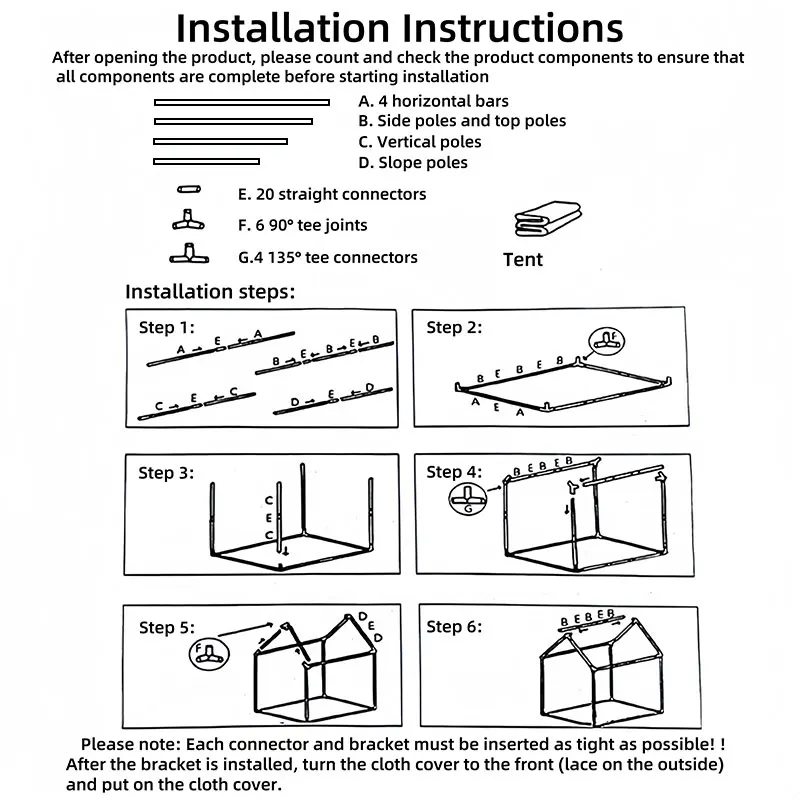 Installation Instructions

After opening the product, please count and check the product components to ensure that all components are complete before starting installation

A. 4 horizontal bars
B. Side poles and top poles
C. Vertical poles
D. Slope poles

E. 20 straight connectors
F. 6 90° tee joints
G.4 135° tee connectors

Tent

Installation steps:

Step 1:
A → E ← A
B → E ← B → E ← B
C → E ← C
D → E ← D

Step 2:
F
B E B E B
A E A

Step 3:
C
E
C

Step 4:
B E B E B
G

Step 5:
F
D
E
D

Step 6:
B E B E B

Please note: Each connector and bracket must be inserted as tight as possible! !
After the bracket is installed, turn the cloth cover to the front (lace on the outside) and put on the cloth cover.