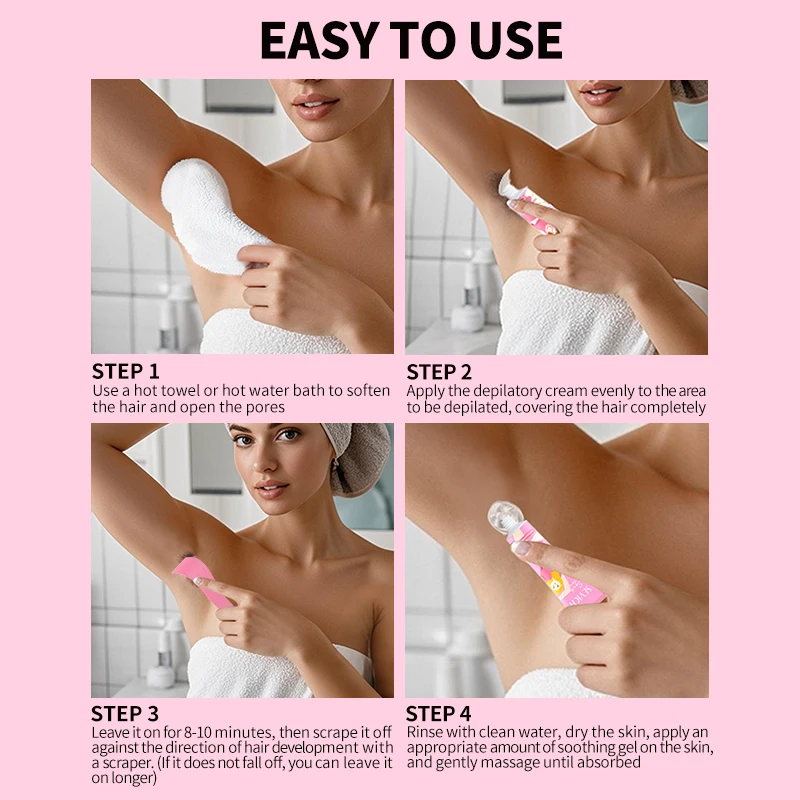 EASY TO USE

STEP 1
Use a hot towel or hot water bath to soften the hair and open the pores

STEP 2
Apply the depilatory cream evenly to the area to be depilated, covering the hair completely

STEP 3
Leave it on for 8-10 minutes, then scrape it off against the direction of hair development with a scraper. (If it does not fall off, you can leave it on longer)

STEP 4
Rinse with clean water, dry the skin, apply an appropriate amount of soothing gel on the skin, and gently massage until absorbed