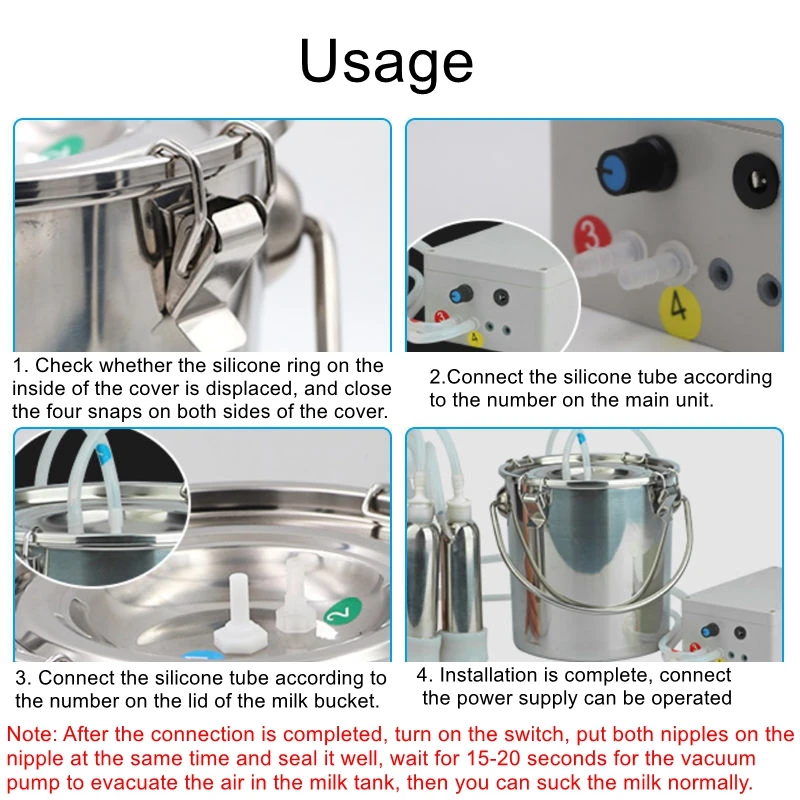 Usage

3

4

3

4

1. Check whether the silicone ring on the inside of the cover is displaced, and close the four snaps on both sides of the cover.

2.Connect the silicone tube according to the number on the main unit.

2

3. Connect the silicone tube according to the number on the lid of the milk bucket.

4. Installation is complete, connect the power supply can be operated

Note: After the connection is completed, turn on the switch, put both nipples on the nipple at the same time and seal it well, wait for 15-20 seconds for the vacuum pump to evacuate the air in the milk tank, then you can suck the milk normally.