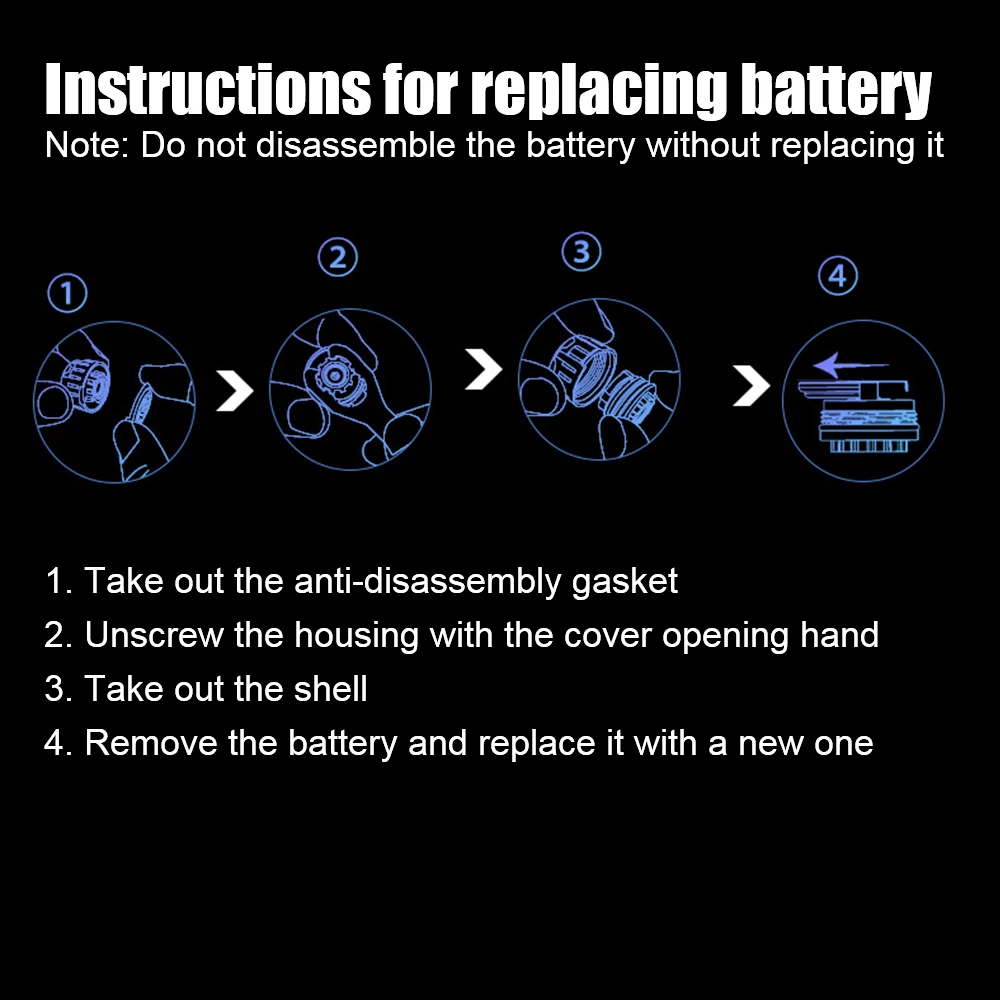 Instructions for replacing battery
Note: Do not disassemble the battery without replacing it

①
②
③
④

1. Take out the anti-disassembly gasket
2. Unscrew the housing with the cover opening hand
3. Take out the shell
4. Remove the battery and replace it with a new one