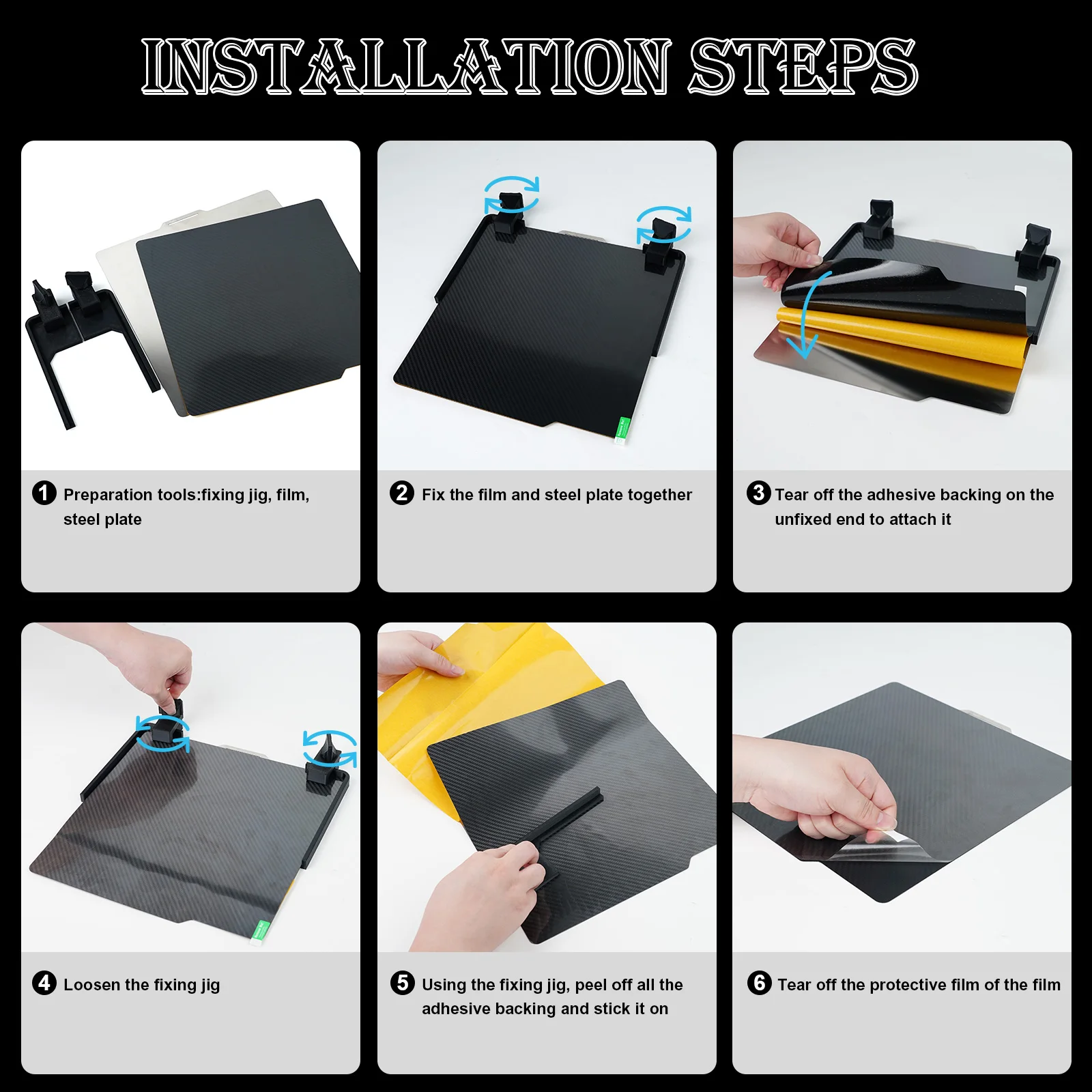 INSTALLATION STEPS

1 Preparation tools:fixing jig, film, steel plate

2 Fix the film and steel plate together

3 Tear off the adhesive backing on the unfixed end to attach it

4 Loosen the fixing jig

5 Using the fixing jig, peel off all the adhesive backing and stick it on

6 Tear off the protective film of the film