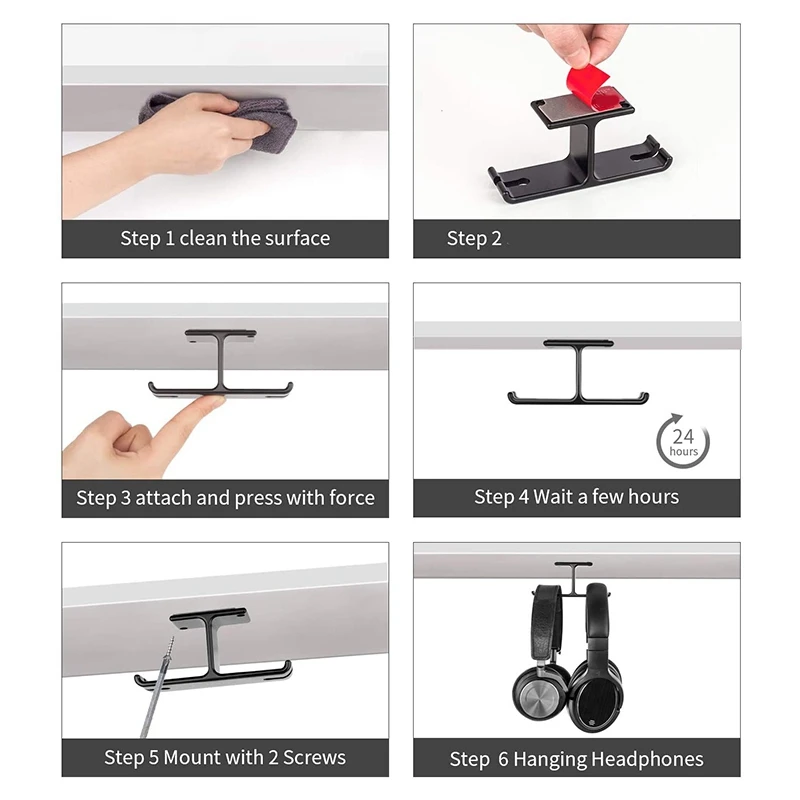 Step 1 clean the surface

Step 2

Step 3 attach and press with force

24 hours

Step 4 Wait a few hours

Step 5 Mount with 2 Screws

Step 6 Hanging Headphones