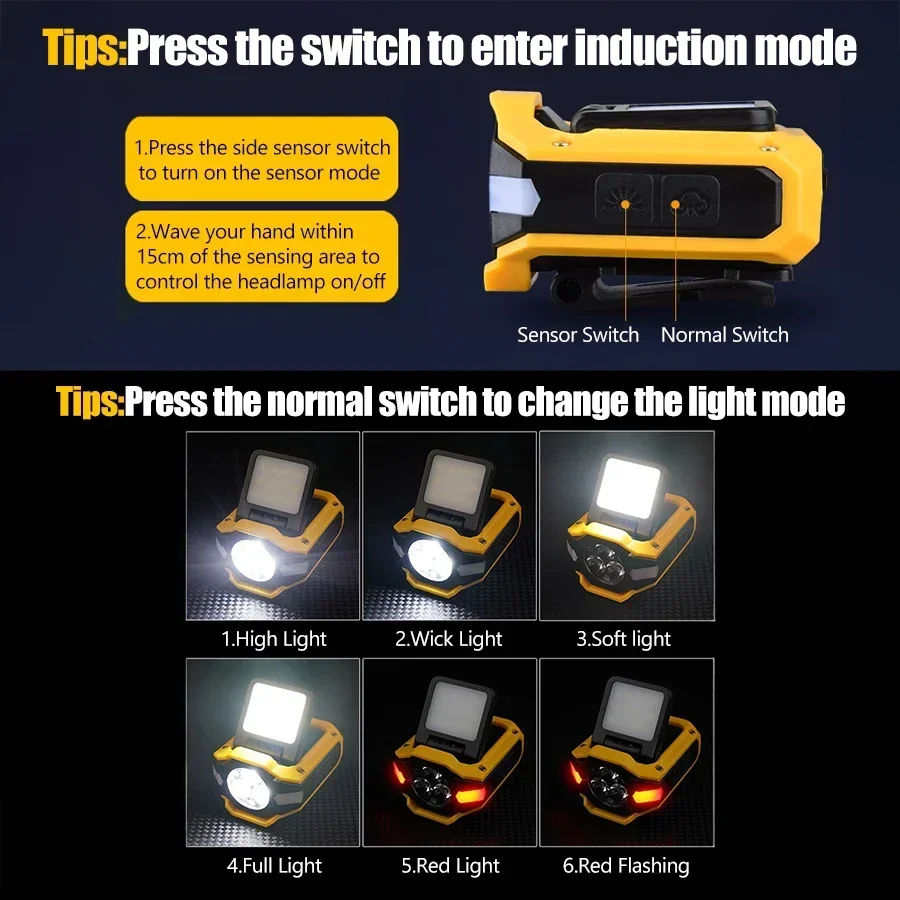 Tips:Press the switch to enter induction mode

1.Press the side sensor switch to turn on the sensor mode

2.Wave your hand within 15cm of the sensing area to control the headlamp on/off

Sensor Switch Normal Switch

Tips:Press the normal switch to change the light mode

1.High Light

2.Wick Light

3.Soft light

4.Full Light

5.Red Light

6.Red Flashing