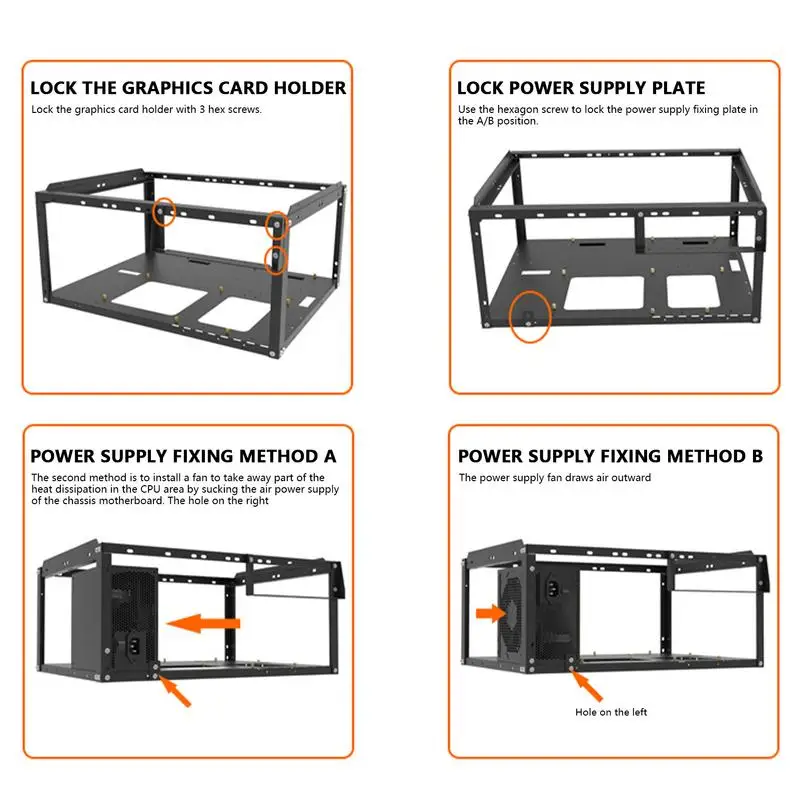 LOCK THE GRAPHICS CARD HOLDER

Lock the graphics card holder with 3 hex screws.

LOCK POWER SUPPLY PLATE

Use the hexagon screw to lock the power supply fixing plate in the A/B position.

POWER SUPPLY FIXING METHOD A

The second method is to install a fan to take away part of the heat dissipation in the CPU area by sucking the air power supply of the chassis motherboard. The hole on the right

POWER SUPPLY FIXING METHOD B

The power supply fan draws air outward

Hole on the left