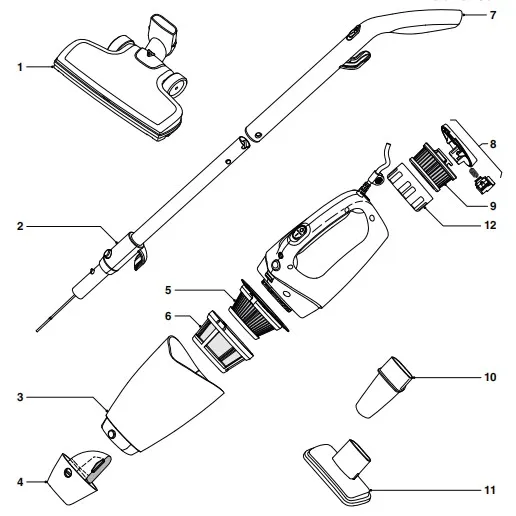 7
1
8
9
12
2
5
6
10
3
4
11