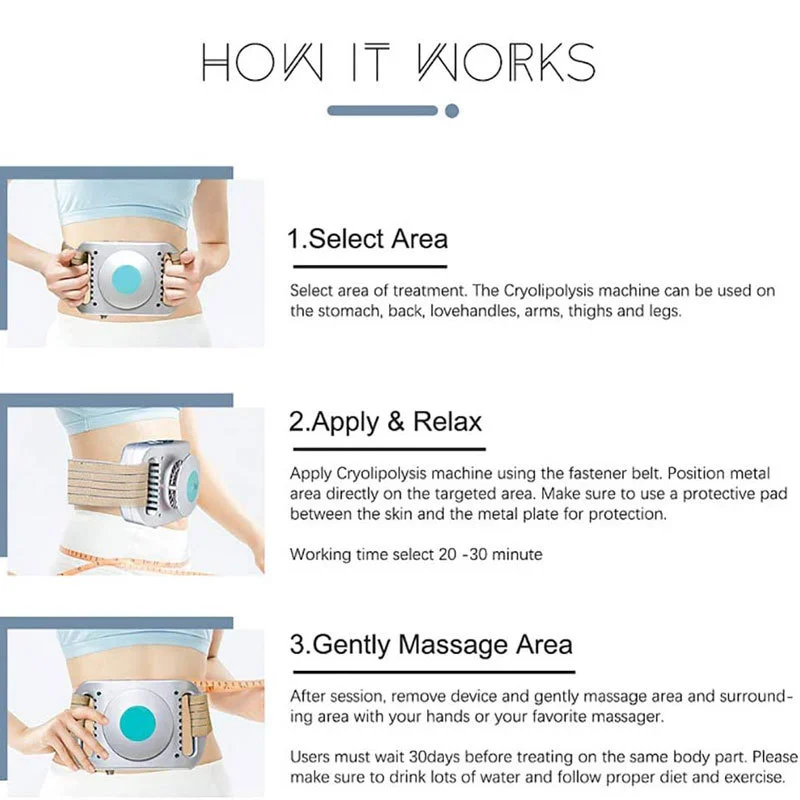 HOW IT WORKS

1.Select Area

Select area of treatment. The Cryolipolysis machine can be used on the stomach, back, lovehandles, arms, thighs and legs.

2.Apply & Relax

Apply Cryolipolysis machine using the fastener belt. Position metal area directly on the targeted area. Make sure to use a protective pad between the skin and the metal plate for protection.

Working time select 20 -30 minute

3.Gently Massage Area

After session, remove device and gently massage area and surrounding area with your hands or your favorite massager.

Users must wait 30days before treating on the same body part. Please make sure to drink lots of water and follow proper diet and exercise.