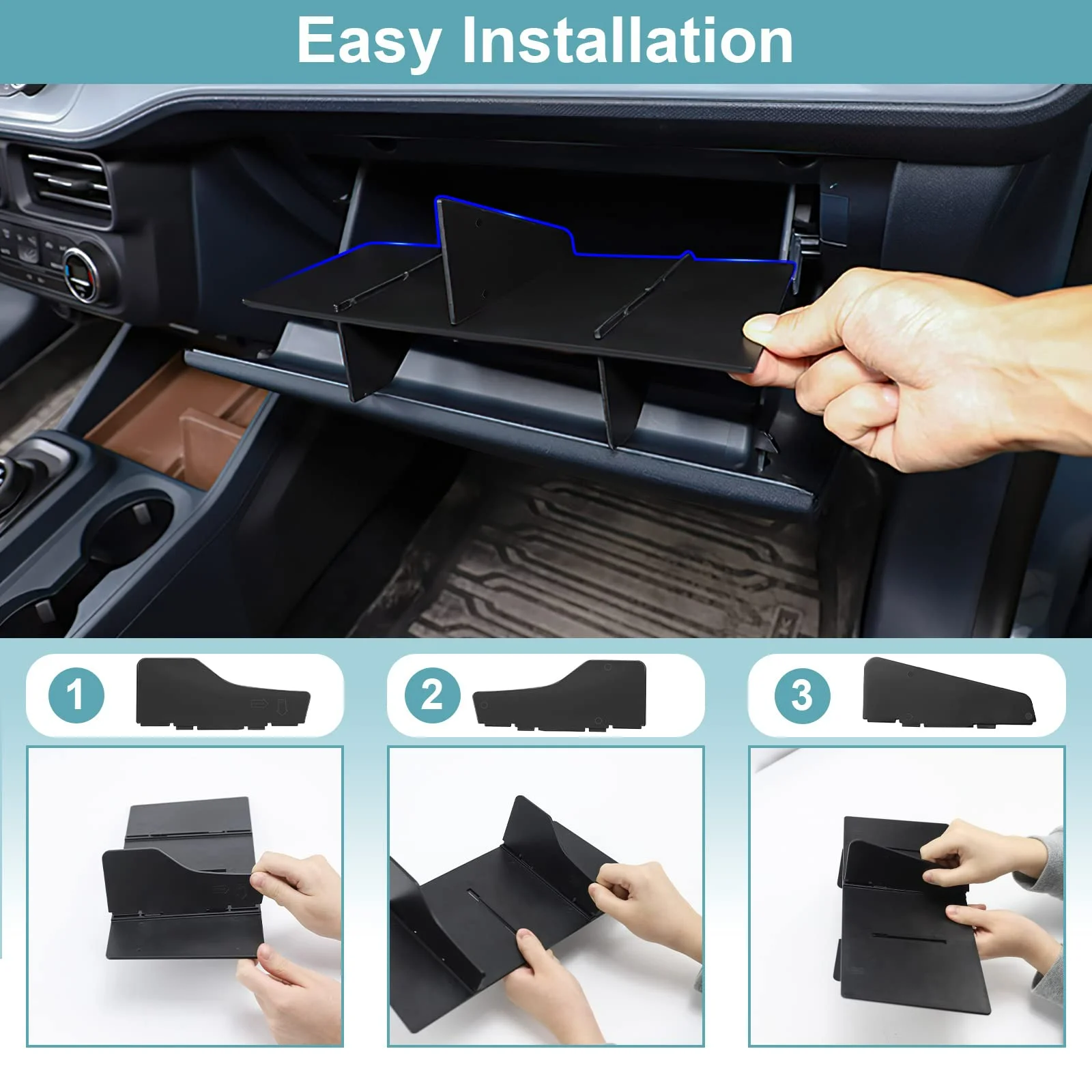 Easy Installation

1

2

3