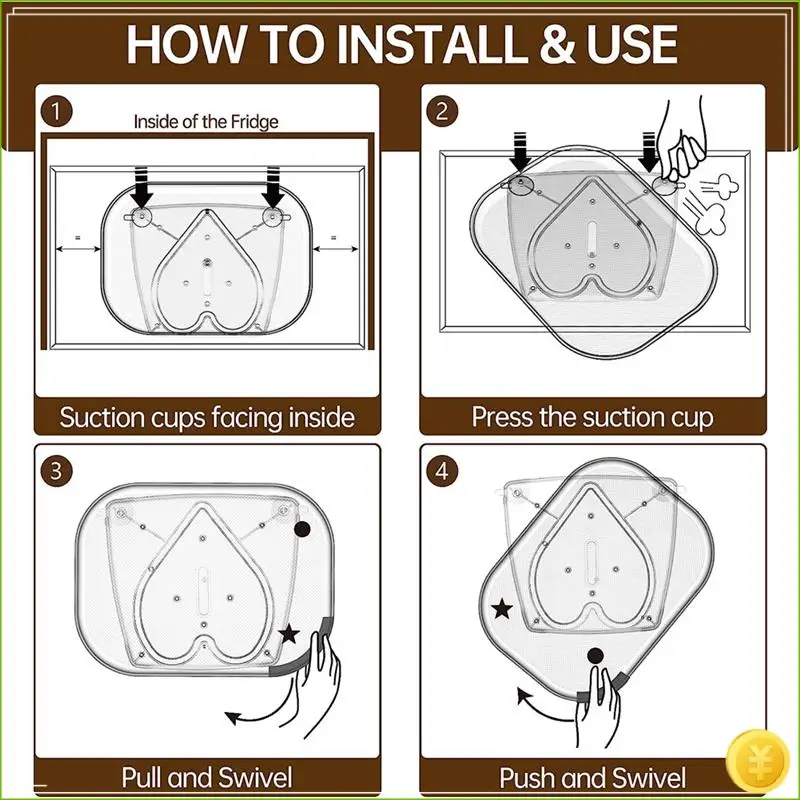 HOW TO INSTALL & USE

1
Inside of the Fridge
=
=
Suction cups facing inside

2
Press the suction cup

3
Pull and Swivel

4
Push and Swivel

¥