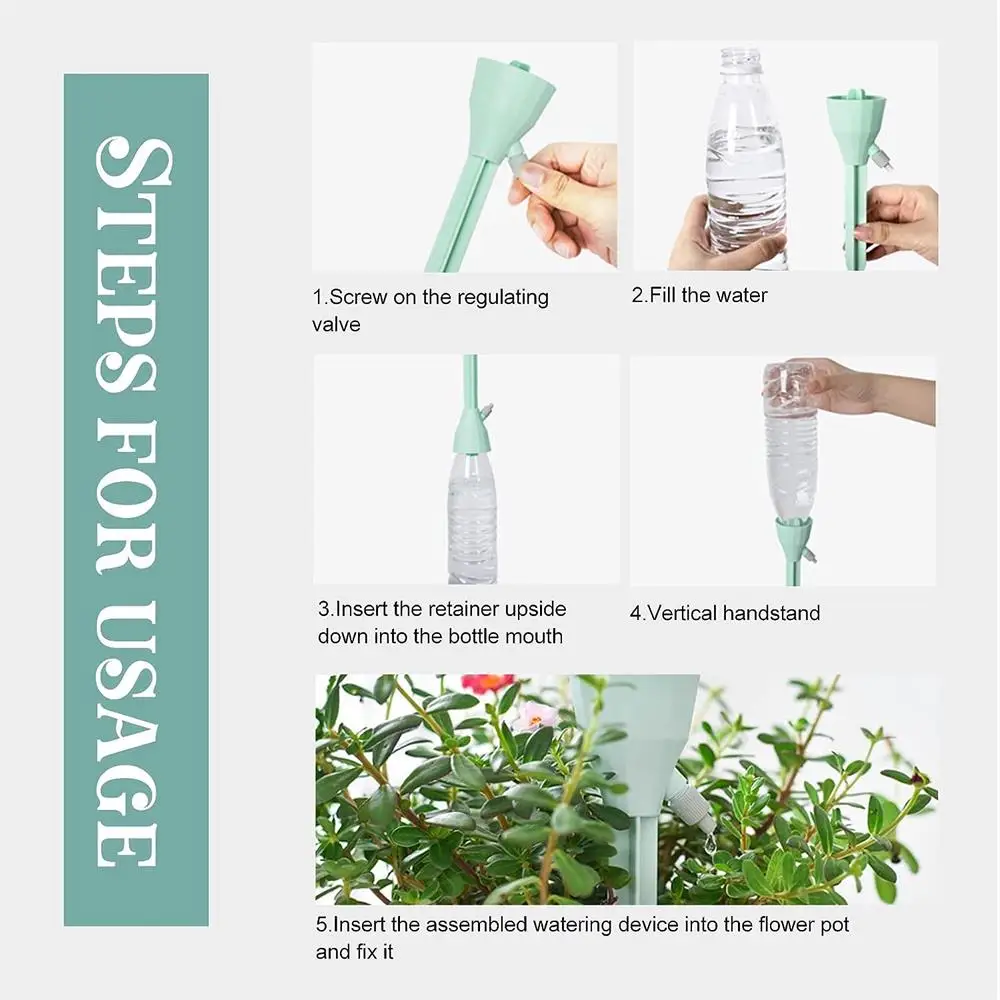 STEPS FOR USAGE

1.Screw on the regulating valve

2.Fill the water

3.Insert the retainer upside down into the bottle mouth

4.Vertical handstand

5.Insert the assembled watering device into the flower pot and fix it