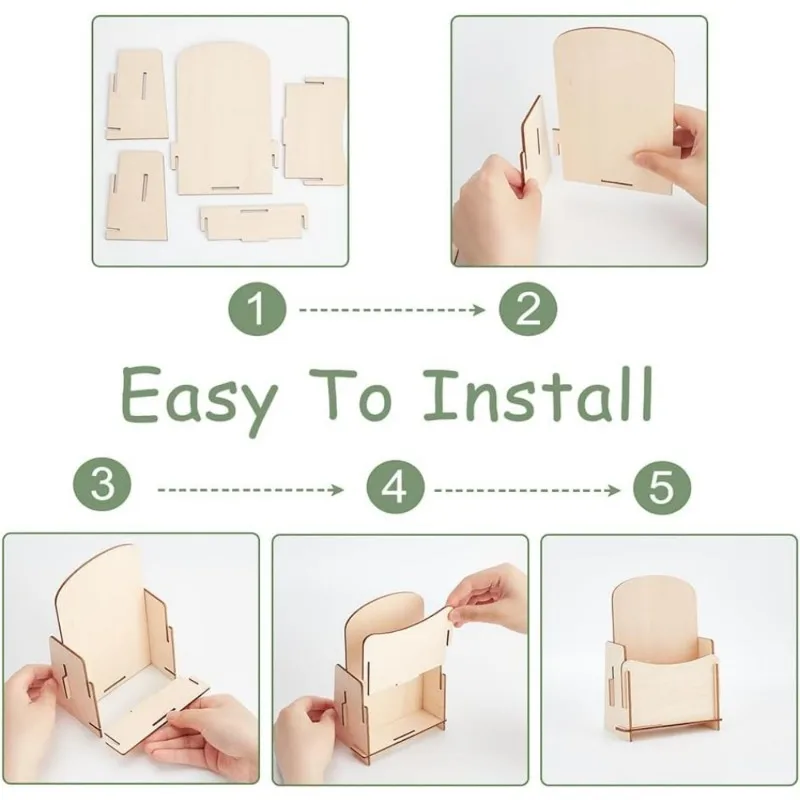 1 2

Easy To Install

3 4 5