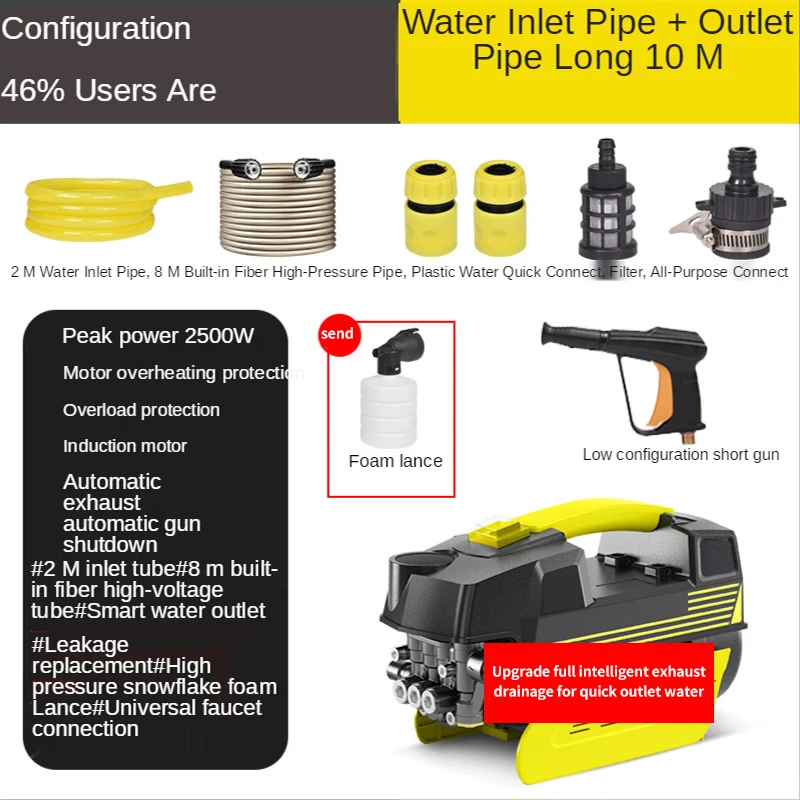 Configuration

46% Users Are

Water Inlet Pipe + Outlet Pipe Long 10 M

2 M Water Inlet Pipe, 8 M Built-in Fiber High-Pressure Pipe, Plastic Water Quick Connect, Filter, All-Purpose Connect

Peak power 2500W

Motor overheating protection

Overload protection

Induction motor

Automatic exhaust automatic gun shutdown

#2 M inlet tube#8 m built-in fiber high-voltage tube#Smart water outlet

#Leakage replacement#High pressure snowflake foam Lance#Universal faucet connection

send

Foam lance

Low configuration short gun

Upgrade full intelligent exhaust drainage for quick outlet water