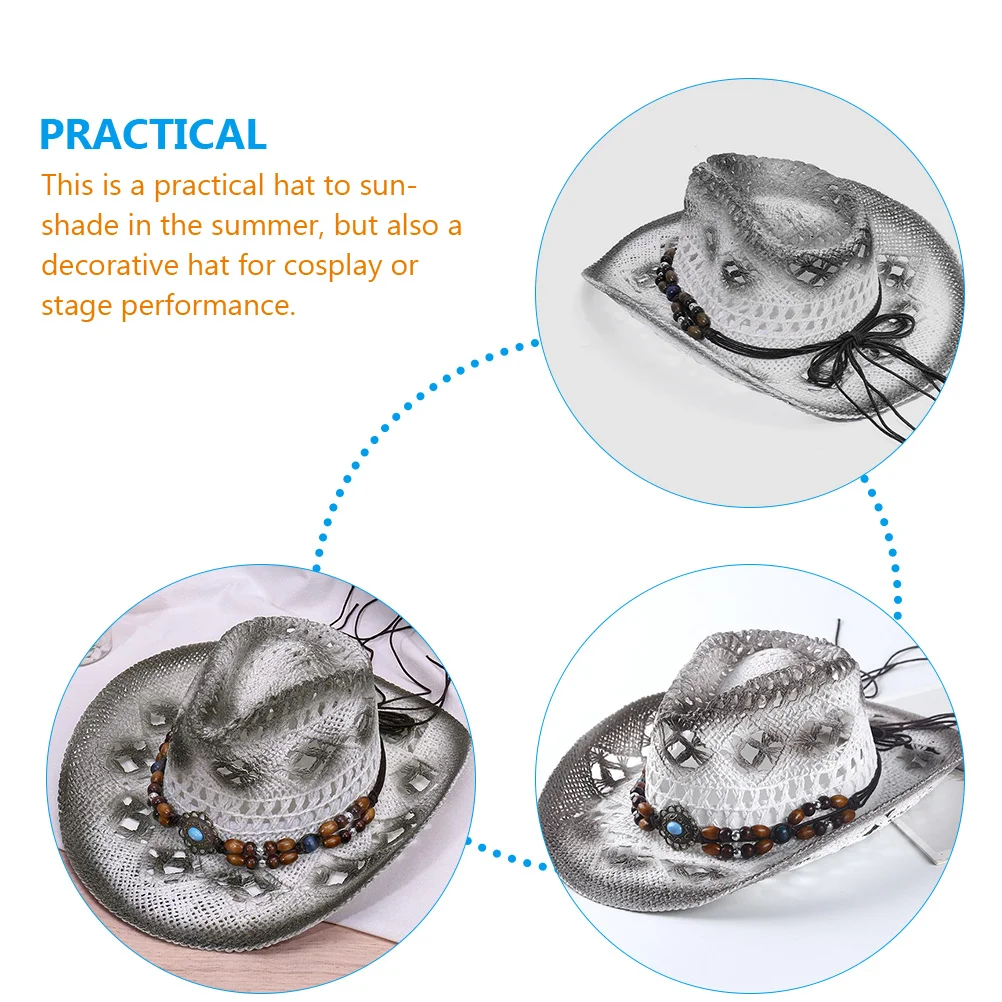 PRACTICAL

This is a practical hat to sunshade in the summer, but also a decorative hat for cosplay or stage performance.