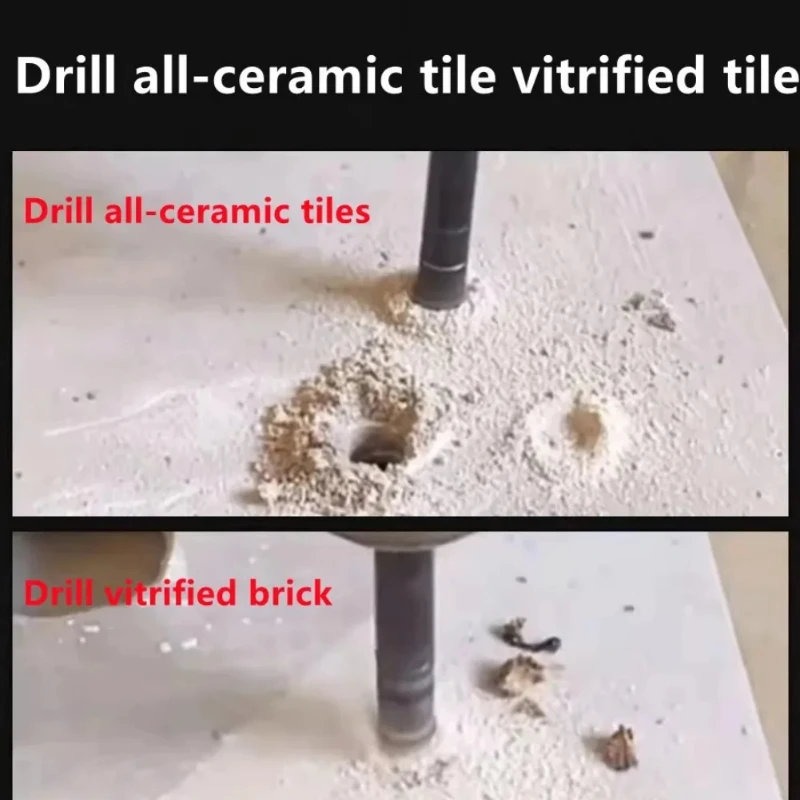 Drill all-ceramic tile vitrified tile

Drill all-ceramic tiles

Drill vitrified brick