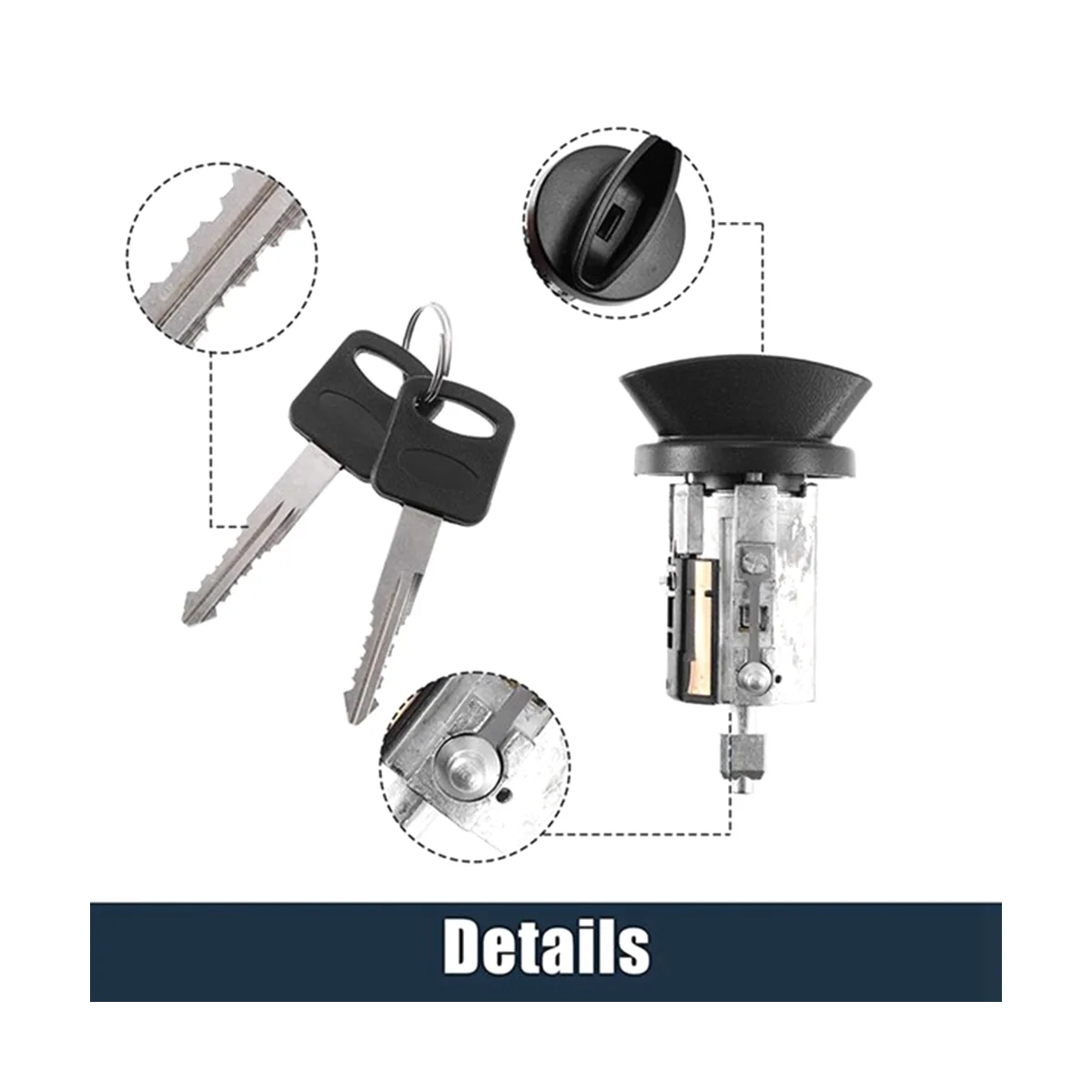 Details