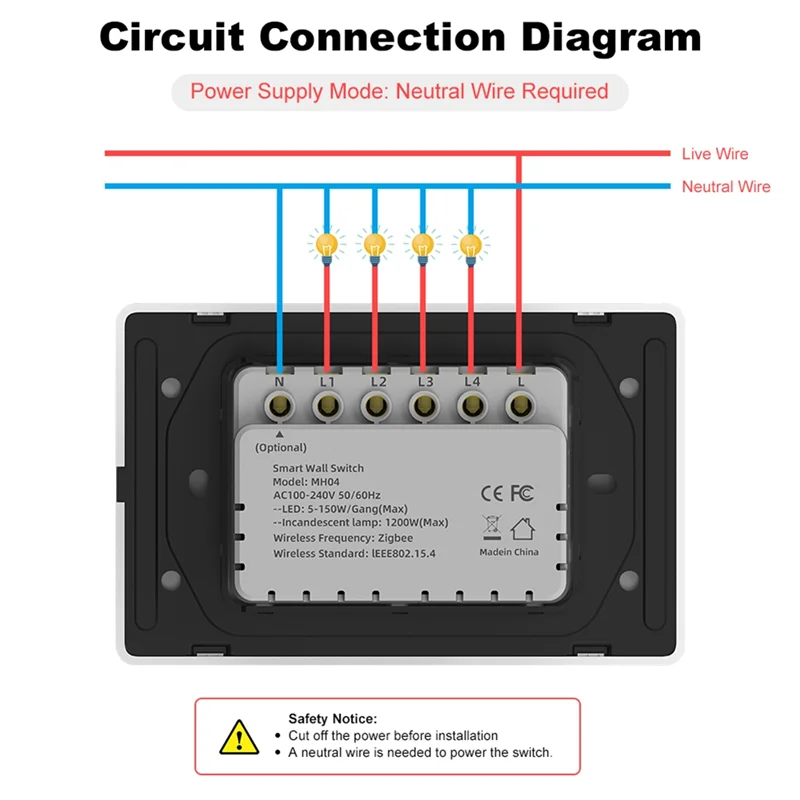 Circuit Connection Diagram

Power Supply Mode: Neutral Wire Required

Live Wire

Neutral Wire

N L1 L2 L3 L4 L

(Optional)

Smart Wall Switch
Model: MH04
AC100-240V 50/60Hz
--LED: 5-150W/Gang(Max)
--Incandescent lamp: 1200W(Max)
Wireless Frequency: Zigbee
Wireless Standard: lEEE802.15.4

CE FC

Madein China

Safety Notice:
• Cut off the power before installation
• A neutral wire is needed to power the switch.