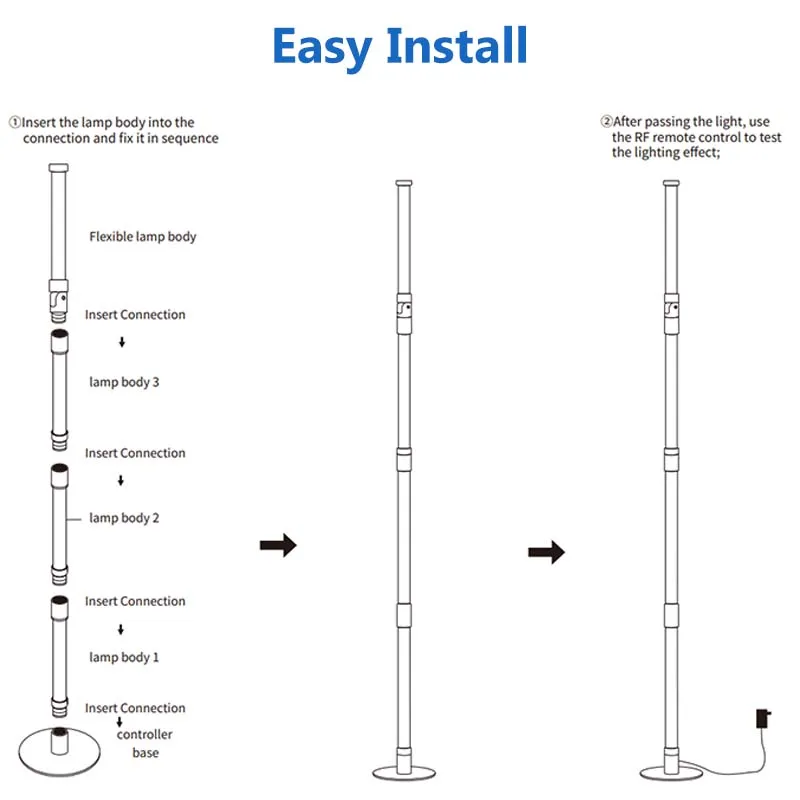 Easy Install

①Insert the lamp body into the connection and fix it in sequence

Flexible lamp body

Insert Connection

lamp body 3

Insert Connection

lamp body 2

Insert Connection

lamp body 1

Insert Connection

controller base

②After passing the light, use the RF remote control to test the lighting effect;