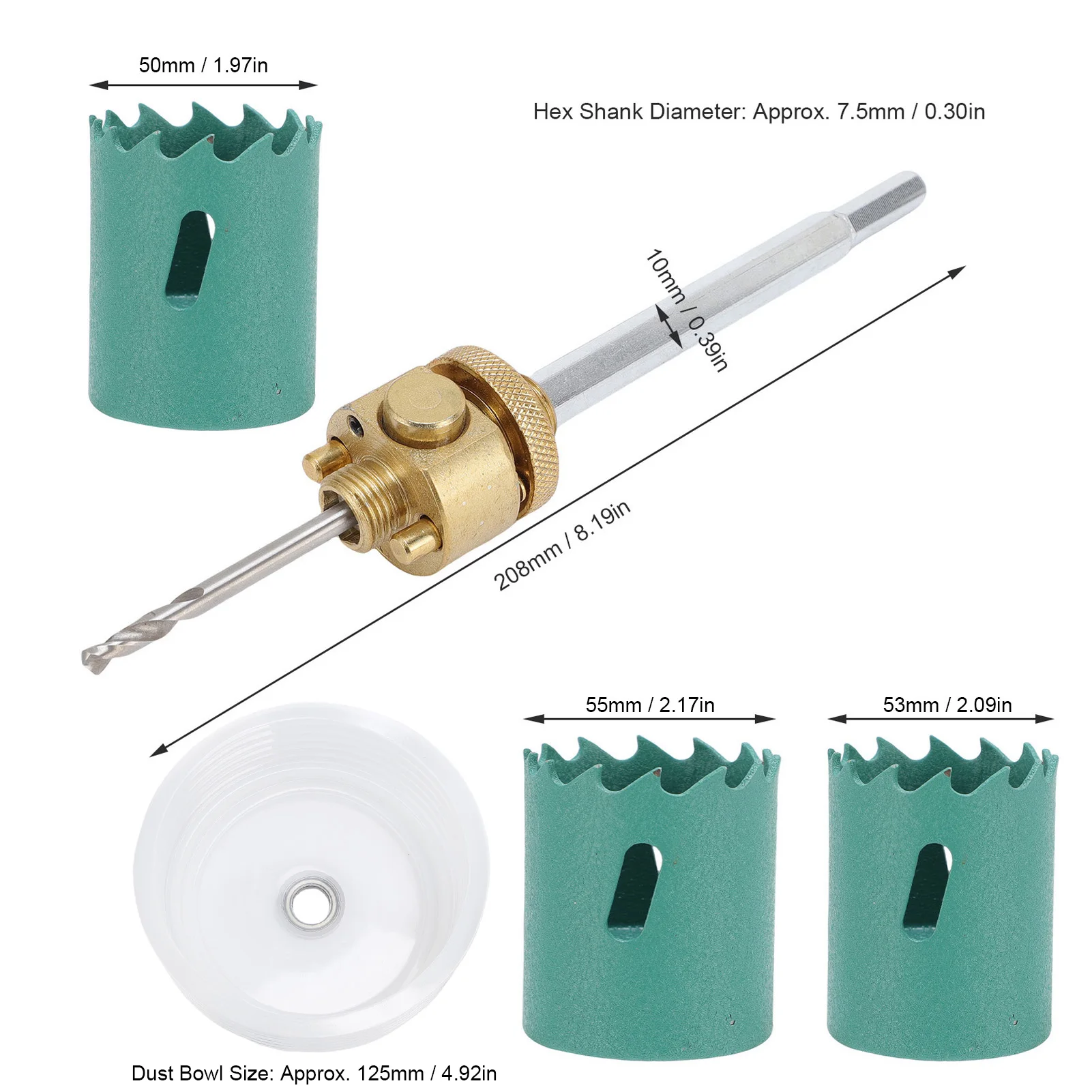 50mm / 1.97in

Hex Shank Diameter: Approx. 7.5mm / 0.30in

10mm / 0.39in

208mm / 8.19in

55mm / 2.17in

53mm / 2.09in

Dust Bowl Size: Approx. 125mm / 4.92in