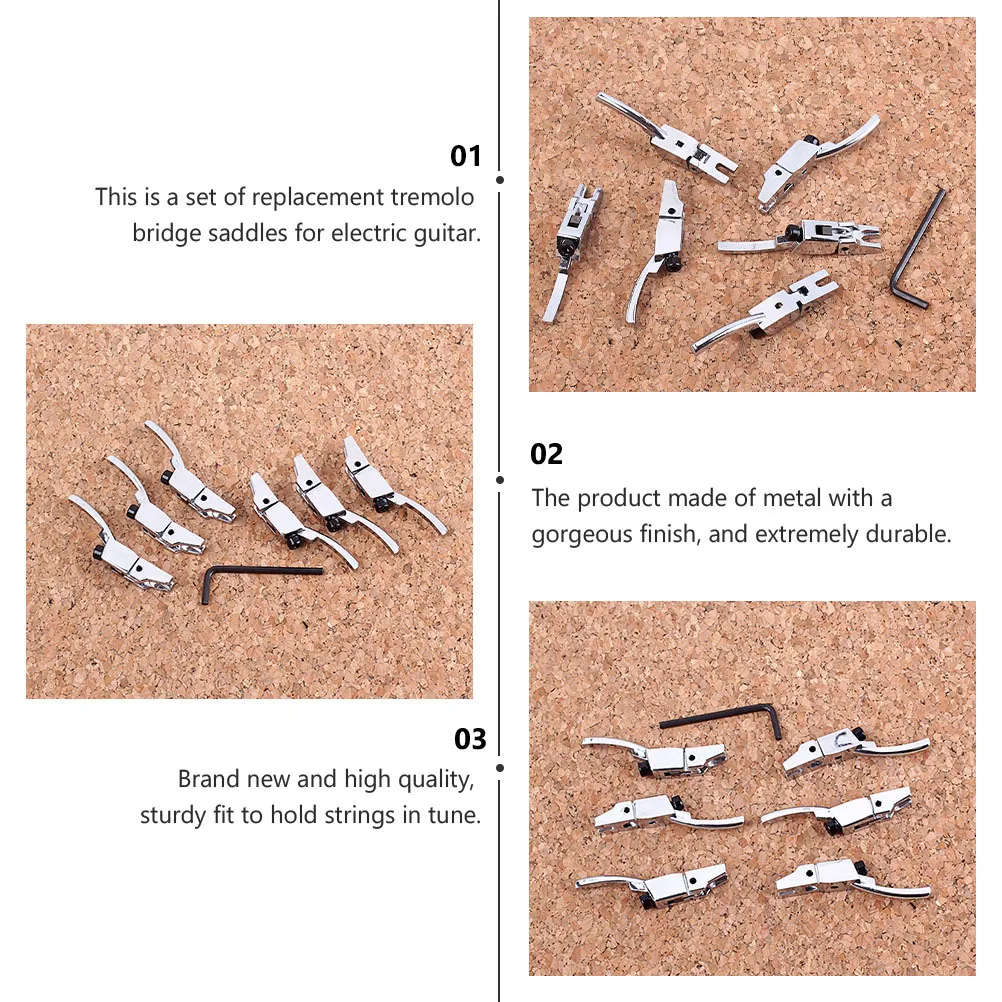 01

This is a set of replacement tremolo bridge saddles for electric guitar.

02

The product made of metal with a gorgeous finish, and extremely durable.

03

Brand new and high quality, sturdy fit to hold strings in tune.