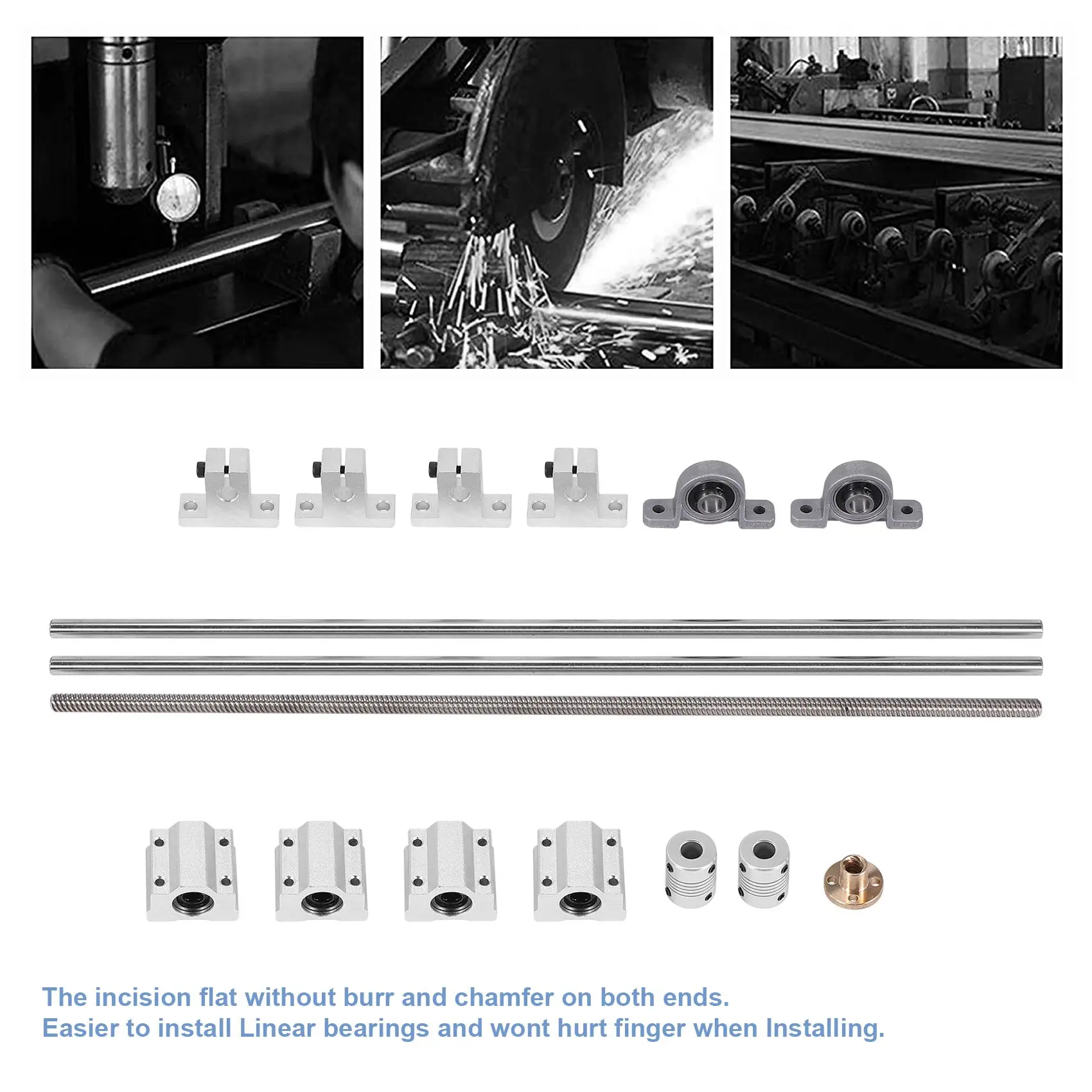 The incision flat without burr and chamfer on both ends.
Easier to install Linear bearings and wont hurt finger when Installing.