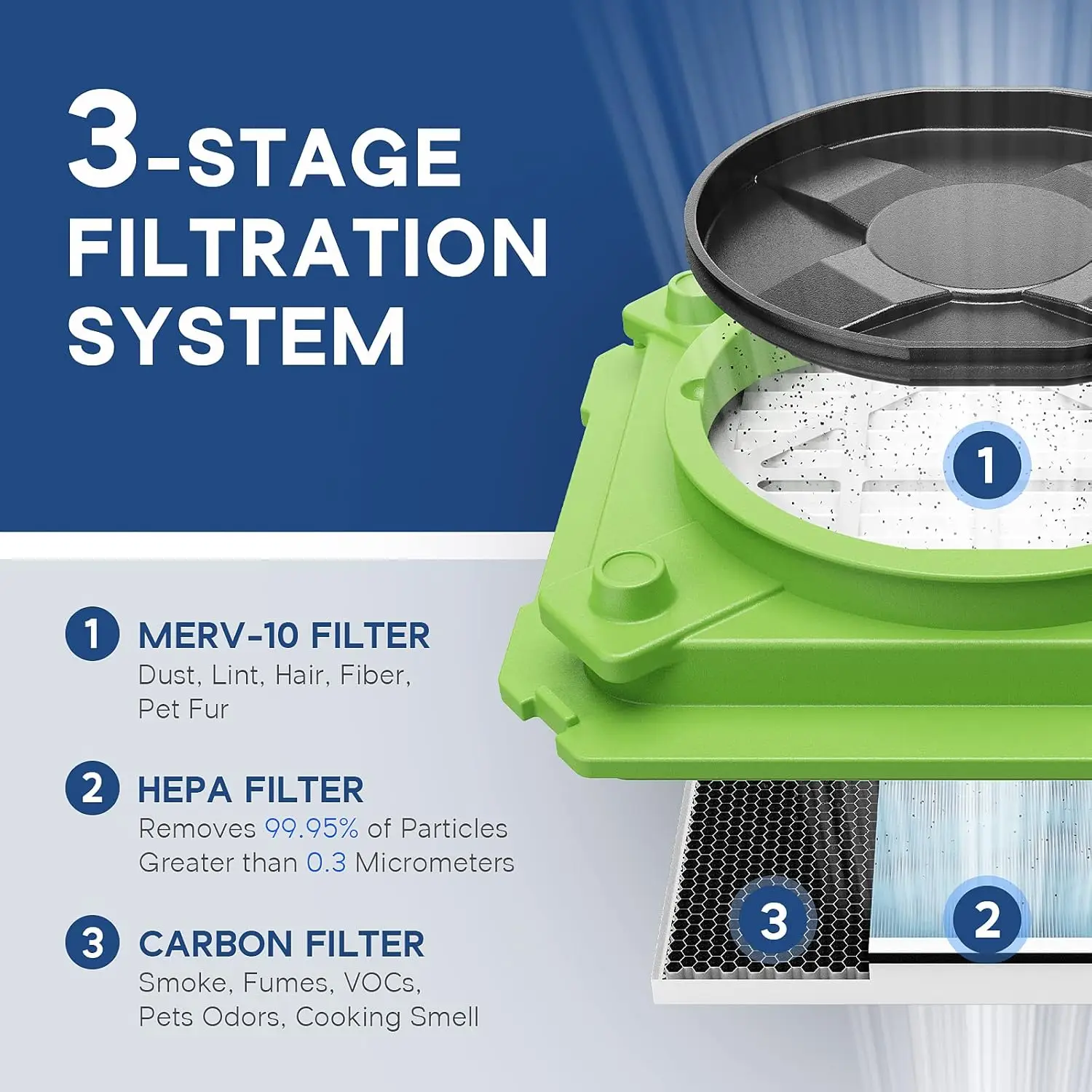 3-STAGE FILTRATION SYSTEM

1

1 MERV-10 FILTER
Dust, Lint, Hair, Fiber, Pet Fur

2 HEPA FILTER
Removes 99.95% of Particles Greater than 0.3 Micrometers

3 CARBON FILTER
Smoke, Fumes, VOCs, Pets Odors, Cooking Smell

3

2