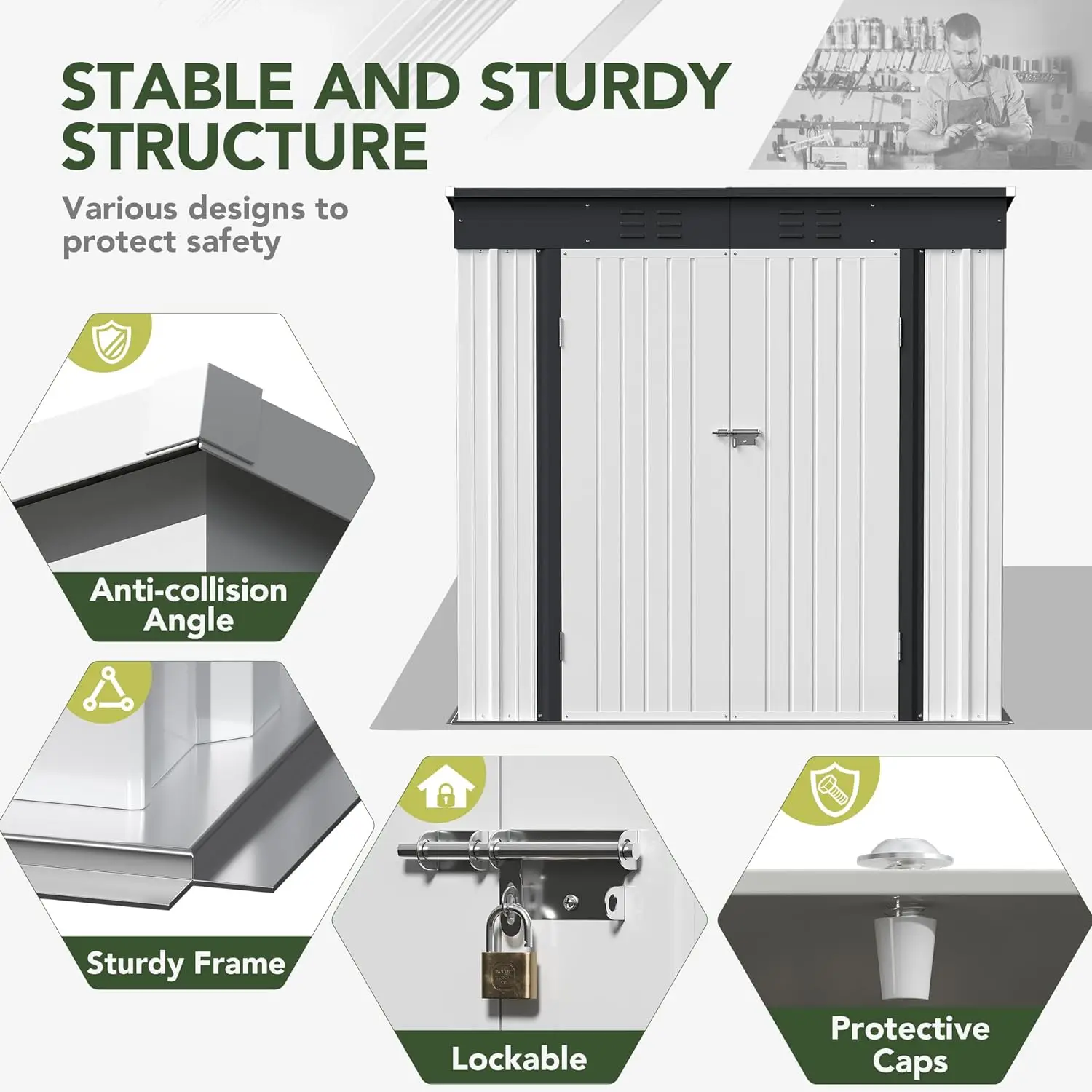 STABLE AND STURDY STRUCTURE

Various designs to protect safety

Anti-collision Angle

Sturdy Frame

Lockable

Protective Caps