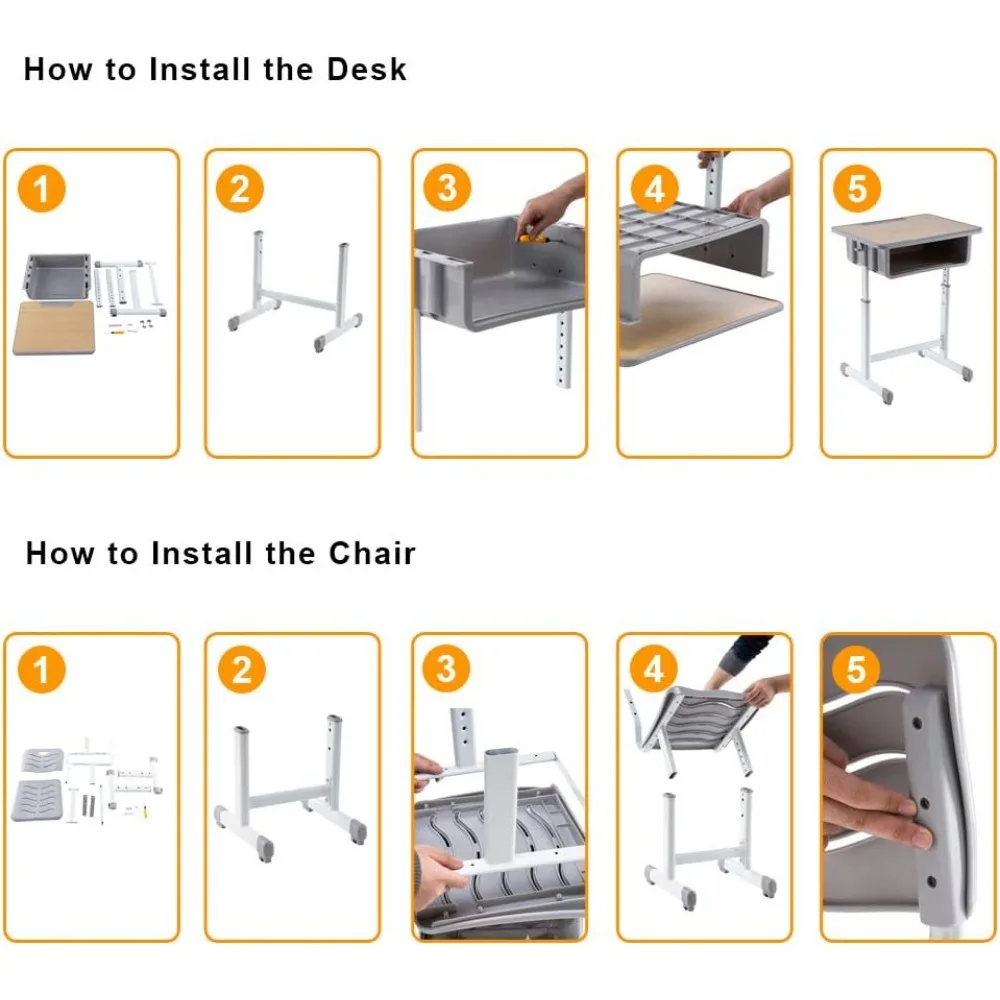 How to Install the Desk

1

2

3

4

5

How to Install the Chair

1

2

3

4

5