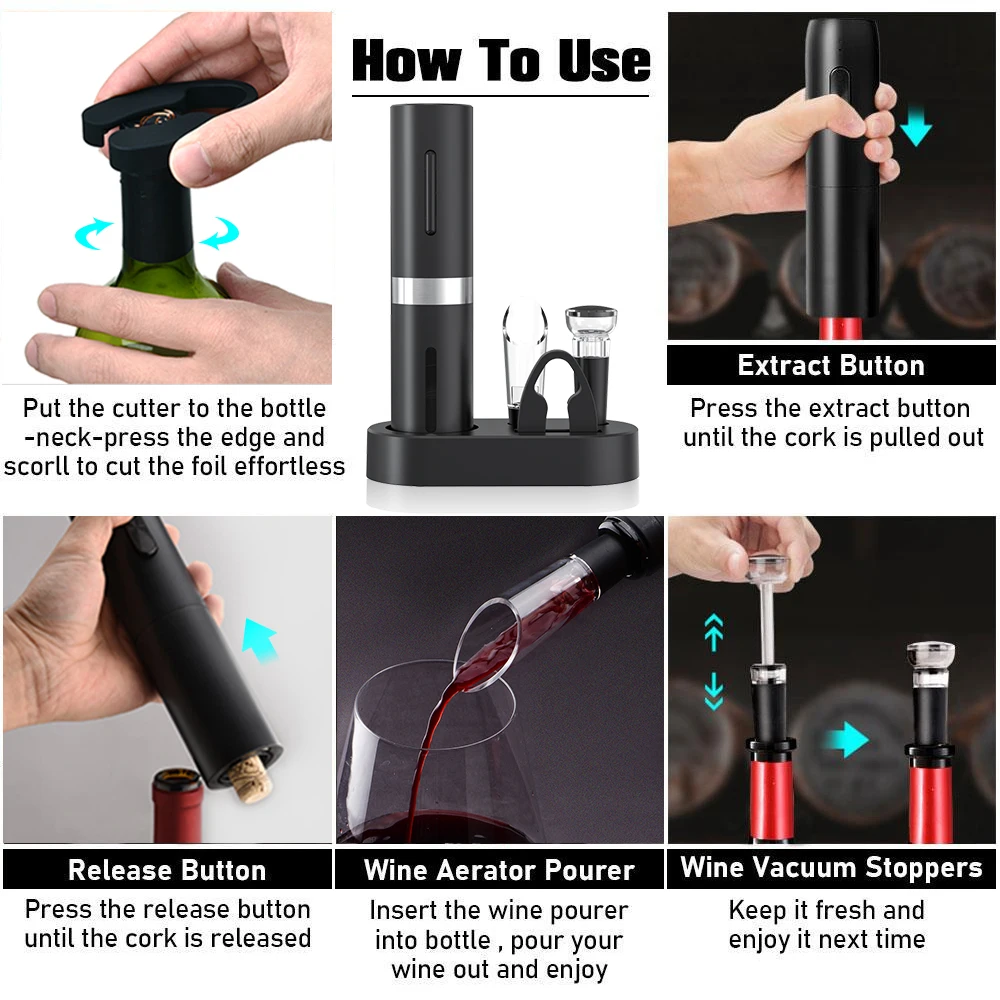 How To Use

Put the cutter to the bottle -neck-press the edge and scorll to cut the foil effortless

Extract Button

Press the extract button until the cork is pulled out

Release Button

Press the release button until the cork is released

Wine Aerator Pourer

Insert the wine pourer into bottle , pour your wine out and enjoy

Wine Vacuum Stoppers

Keep it fresh and enjoy it next time