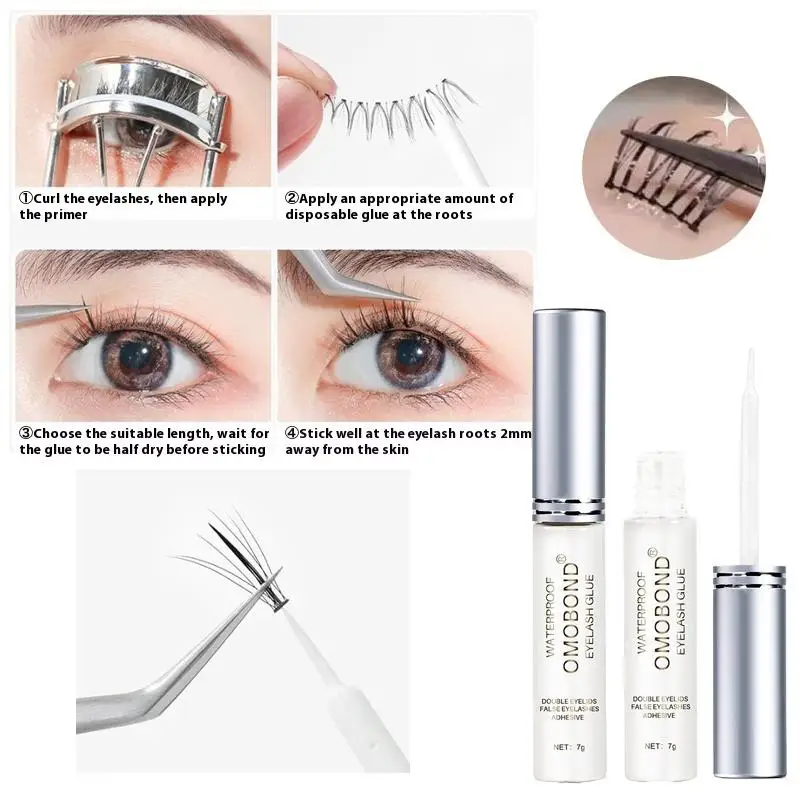 ①Curl the eyelashes, then apply the primer

②Apply an appropriate amount of disposable glue at the roots

③Choose the suitable length, wait for the glue to be half dry before sticking

④Stick well at the eyelash roots 2mm away from the skin

WATERPROOF
OMOBOND®
EYELASH GLUE
DOUBLE EYELIDS
FALSE EYELASHES
ADHESIVE
NET: 7g

WATERPROOF
OMOBOND®
EYELASH GLUE
DOUBLE EYELIDS
FALSE EYELASHES
ADHESIVE
NET: 7g