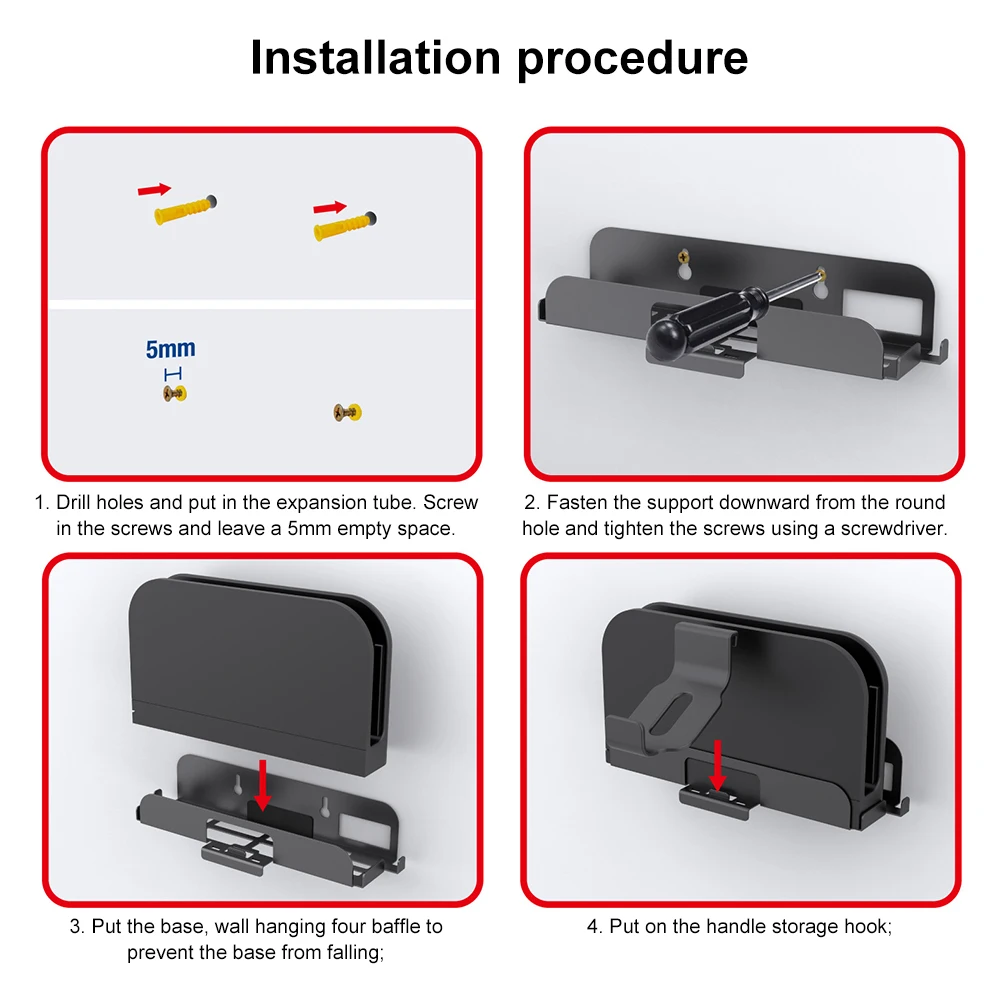 Installation procedure

5mm

1. Drill holes and put in the expansion tube. Screw in the screws and leave a 5mm empty space.

2. Fasten the support downward from the round hole and tighten the screws using a screwdriver.

3. Put the base, wall hanging four baffle to prevent the base from falling;

4. Put on the handle storage hook;